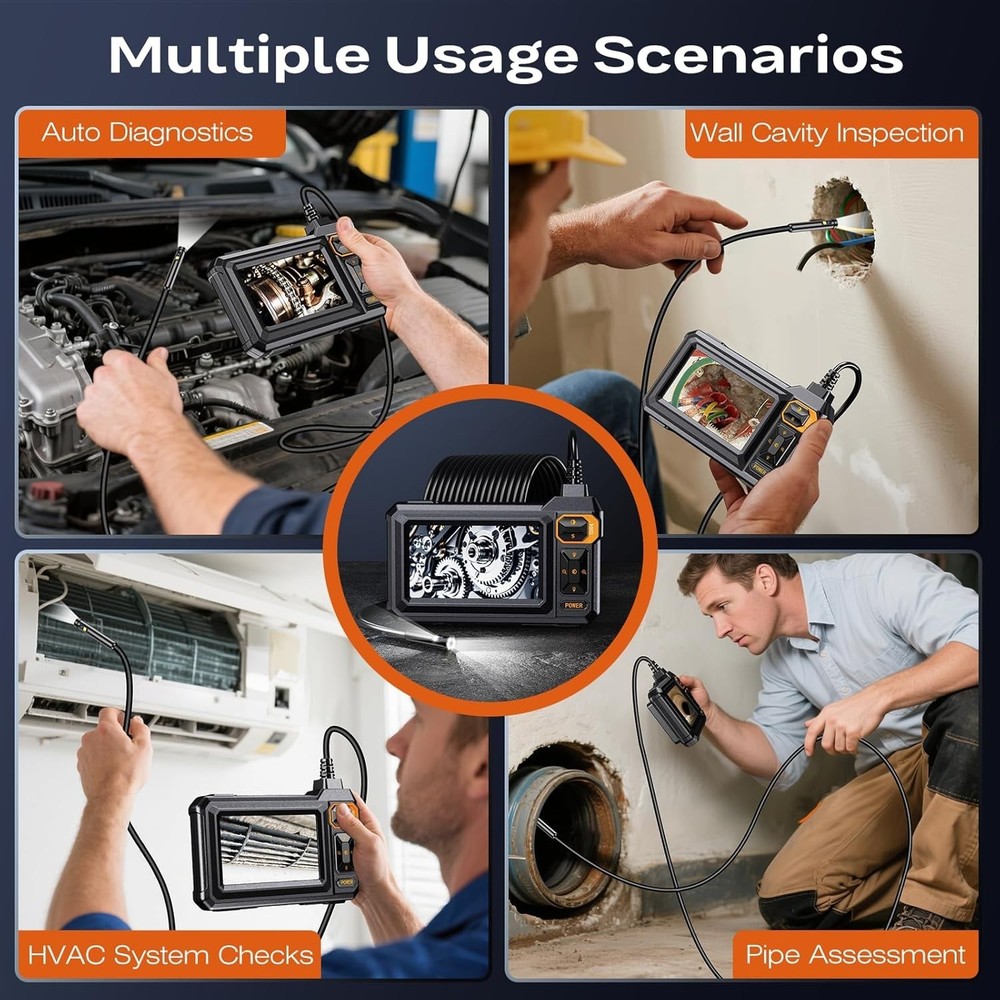 Multiple Usage Scenarios

Auto Diagnostics

Wall Cavity Inspection

POWER

HVAC System Checks

Pipe Assessment