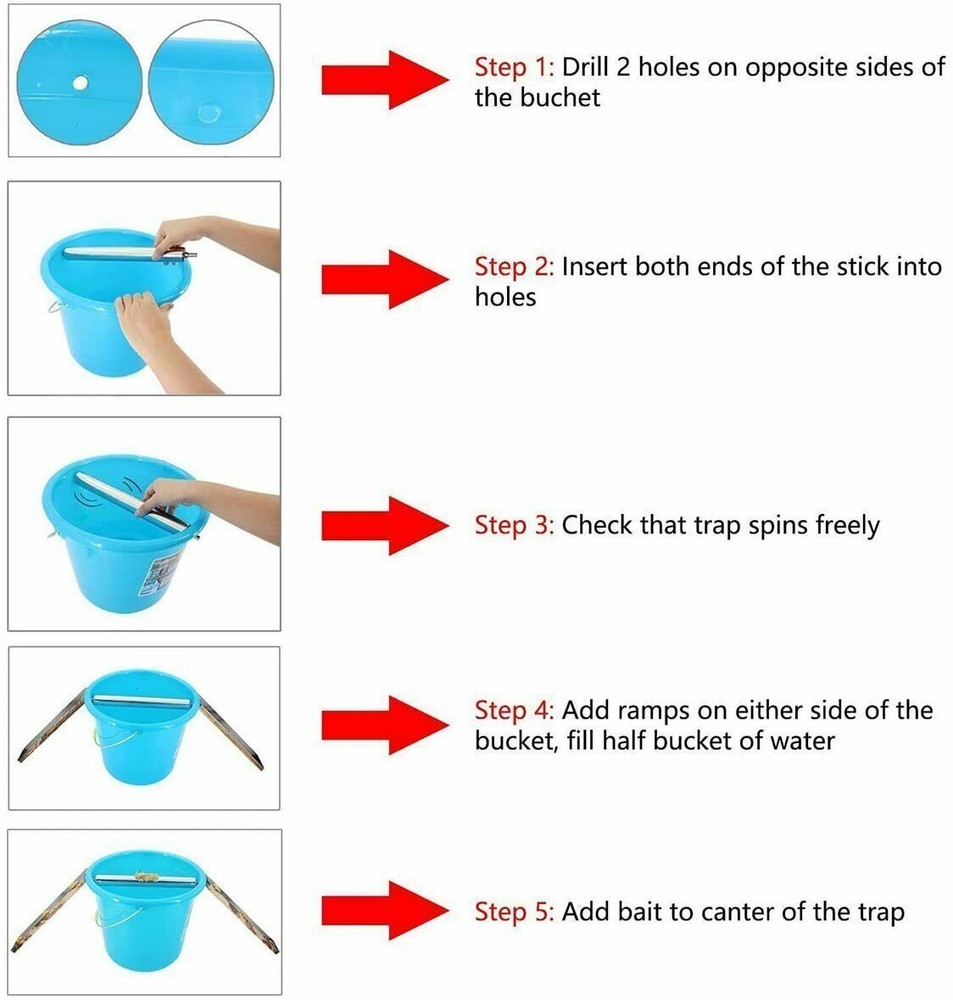 Step 1: Drill 2 holes on opposite sides of the buchet

Step 2: Insert both ends of the stick into holes

Step 3: Check that trap spins freely

Step 4: Add ramps on either side of the bucket, fill half bucket of water

Step 5: Add bait to canter of the trap