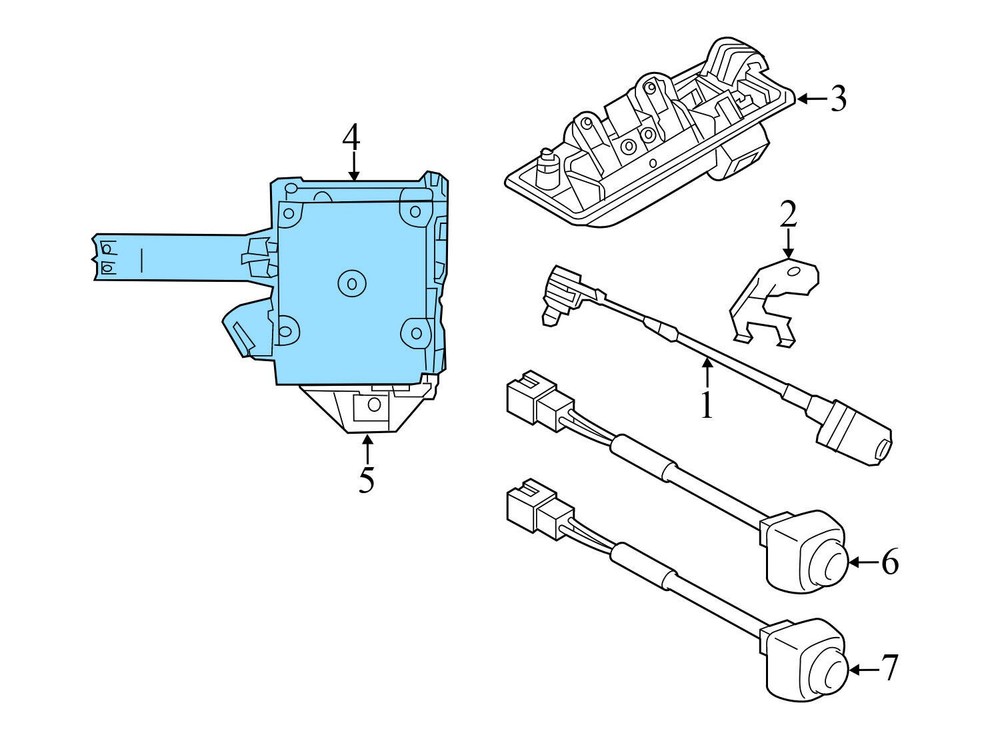 4
3
2
1
5
6
7