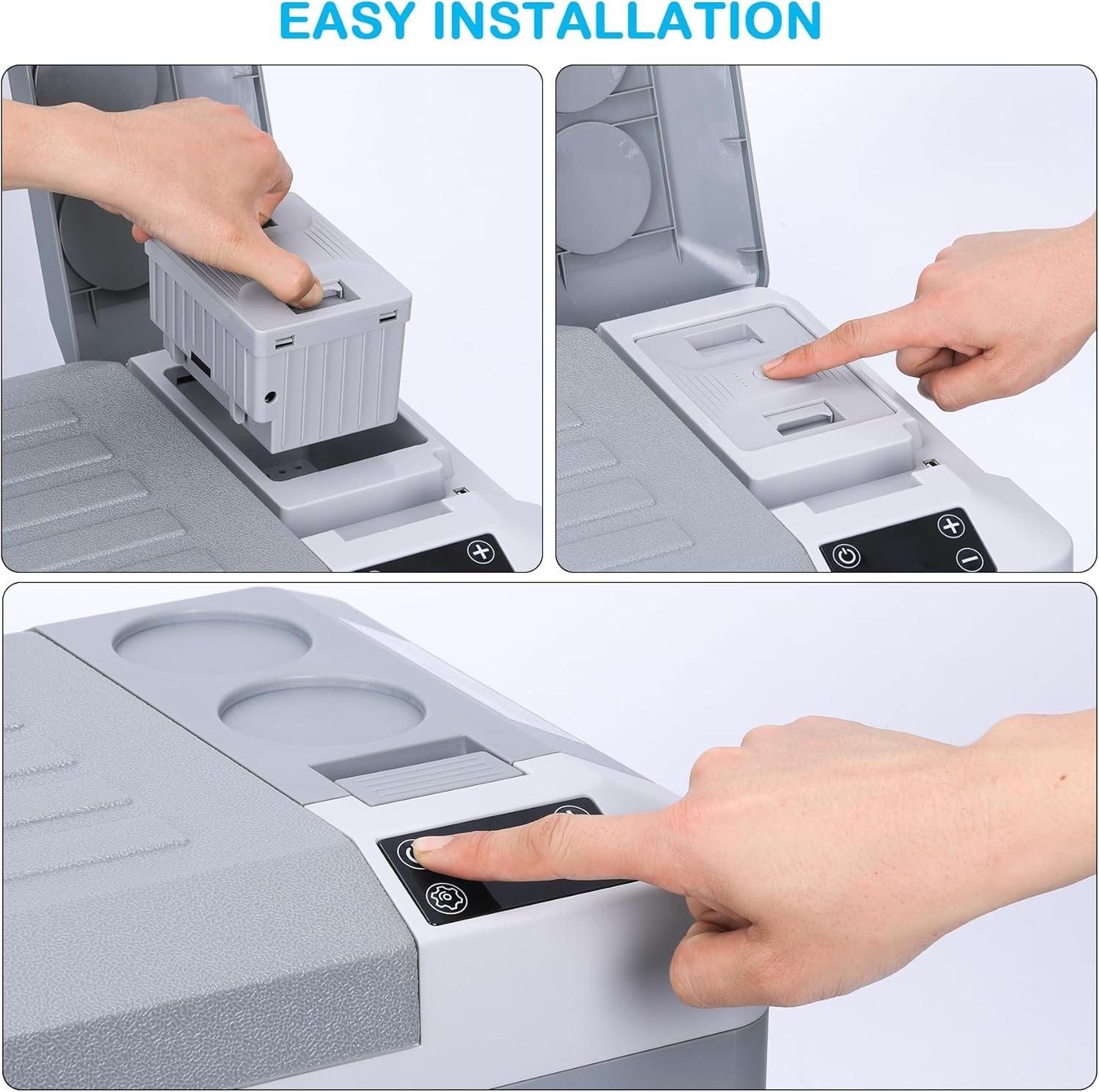 EASY INSTALLATION