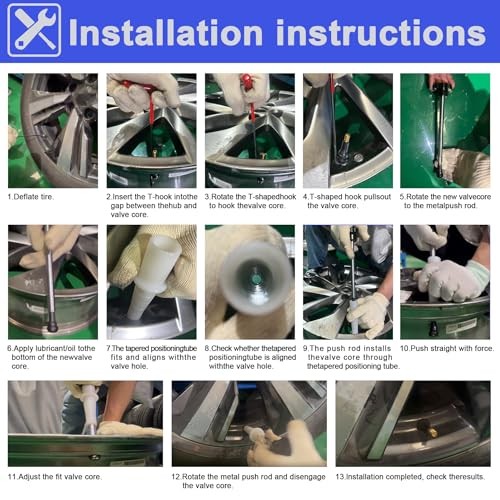 Installation instructions

1.Deflate tire.

2.Insert the T-hook intothe gap between thehub and valve core.

3.Rotate the T-shapedhook to hook thevalve core.

4.T-shaped hook pullsout the valve core.

5.Rotate the new valvecore to the metalpush rod.

6.Apply lubricant/oil tothe bottom of the newvalve core.

7.The tapered positioningtube fits and aligns withthe valve hole.

8.Check whether thetapered positioningtube is aligned withthe valve hole.

9.The push rod installs thevalve core through thetapered positioning tube.

10.Push straight with force.

11.Adjust the fit valve core.

12.Rotate the metal push rod and disengage the valve core.

13.Installation completed, check theresults.