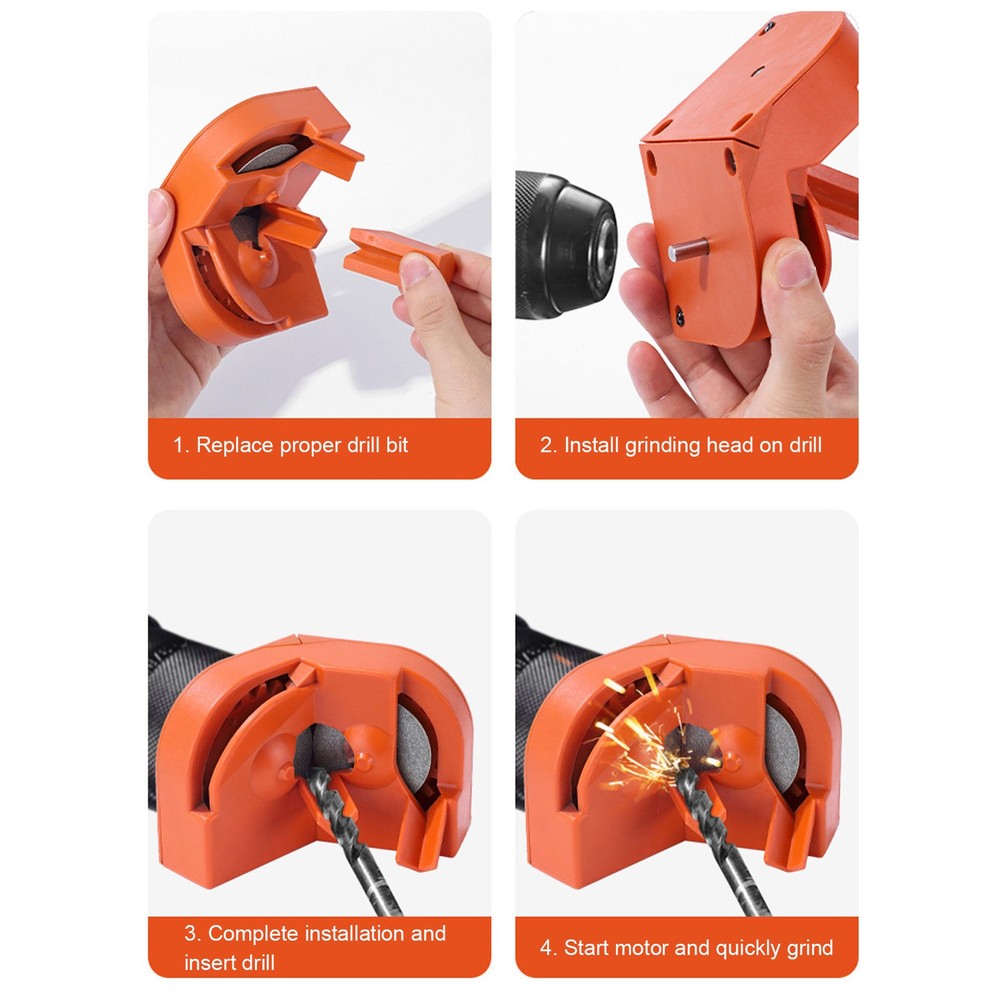 1. Replace proper drill bit

2. Install grinding head on drill

3. Complete installation and insert drill

4. Start motor and quickly grind