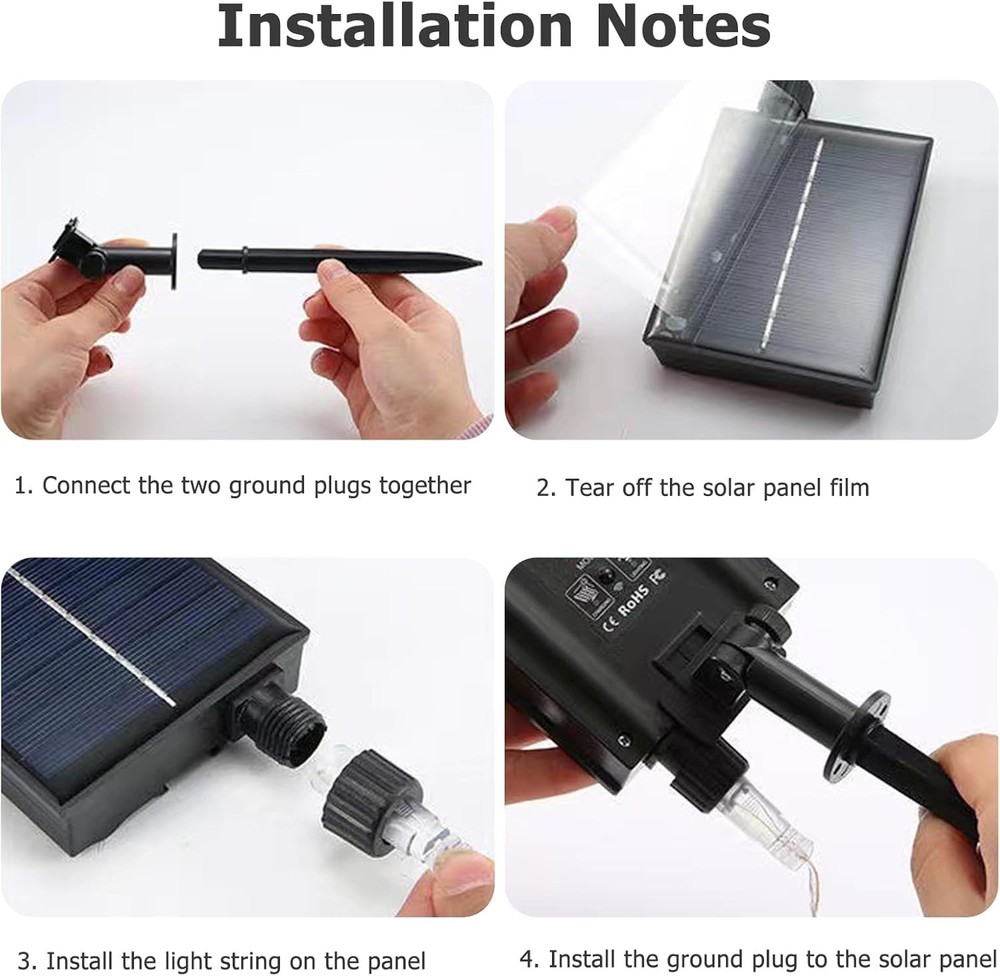 Installation Notes

1. Connect the two ground plugs together

2. Tear off the solar panel film

CE RoHS FC

3. Install the light string on the panel

4. Install the ground plug to the solar panel