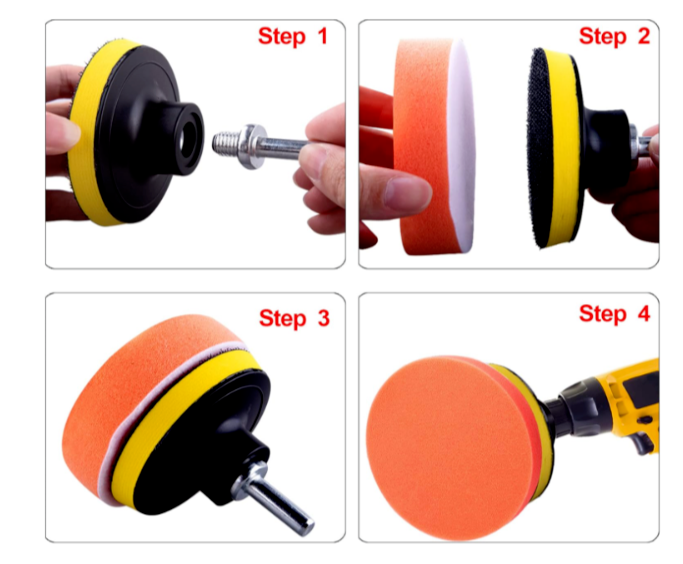 Step 1

Step 2

Step 3

Step 4