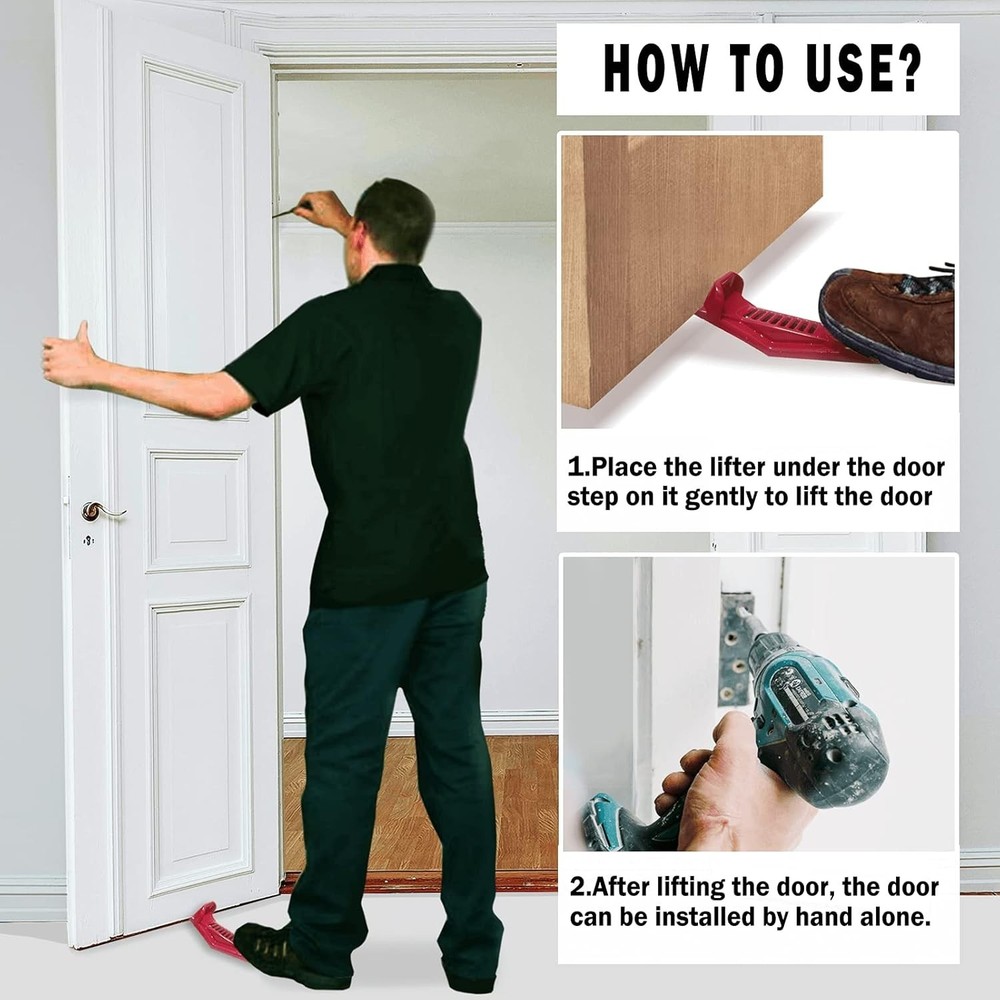 HOW TO USE?

1.Place the lifter under the door step on it gently to lift the door

2.After lifting the door, the door can be installed by hand alone.