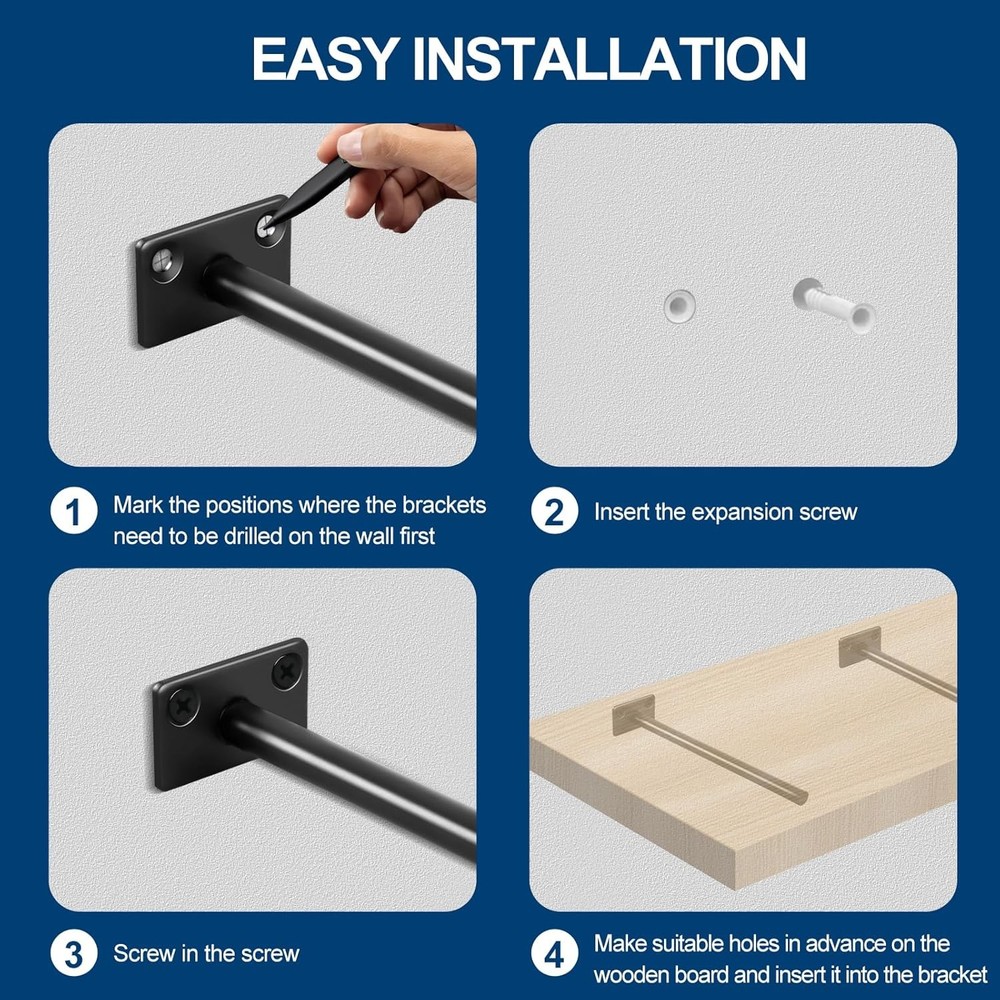 EASY INSTALLATION

1 Mark the positions where the brackets need to be drilled on the wall first

2 Insert the expansion screw

3 Screw in the screw

4 Make suitable holes in advance on the wooden board and insert it into the bracket