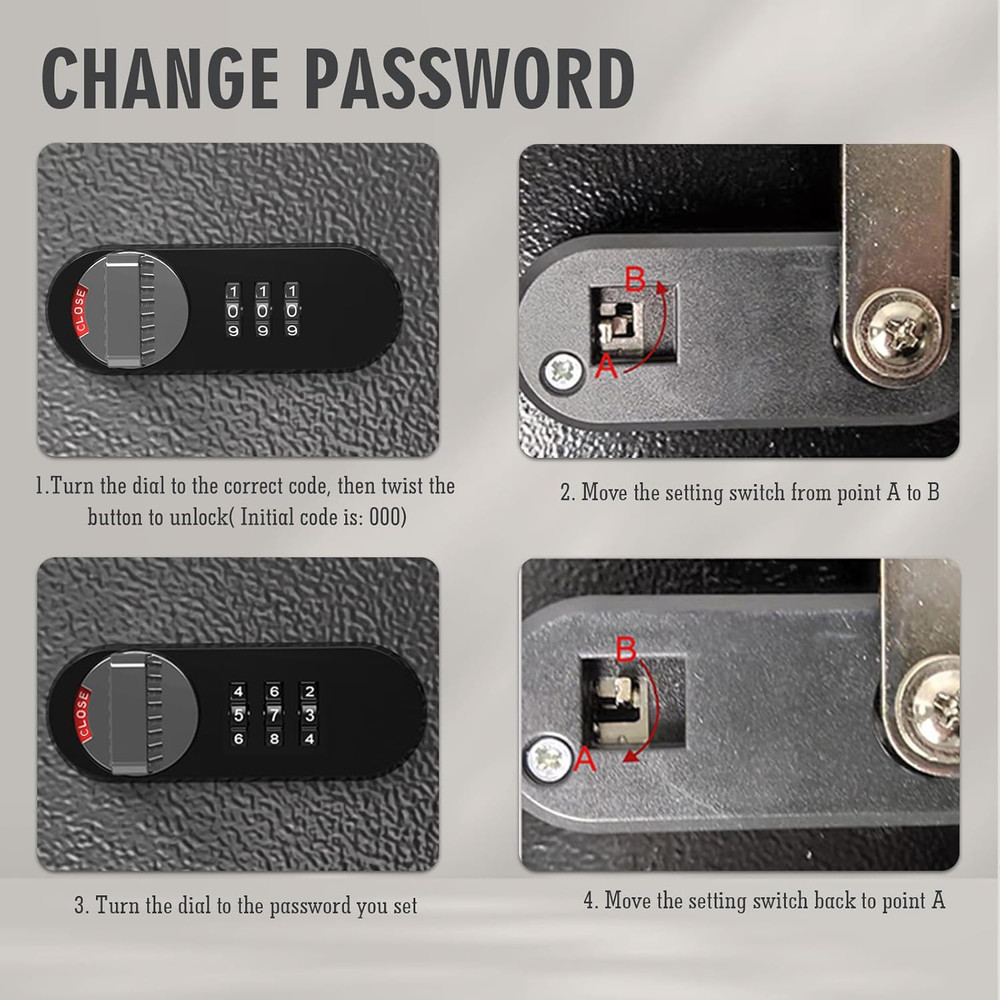 CHANGE PASSWORD

CLOSE

1 1 1
0 0 0
9 9 9

1.Turn the dial to the correct code, then twist the button to unlock( Initial code is: 000)

B
A

2. Move the setting switch from point A to B

CLOSE

4 6 2
5 7 3
6 8 4

3. Turn the dial to the password you set

B
A

4. Move the setting switch back to point A