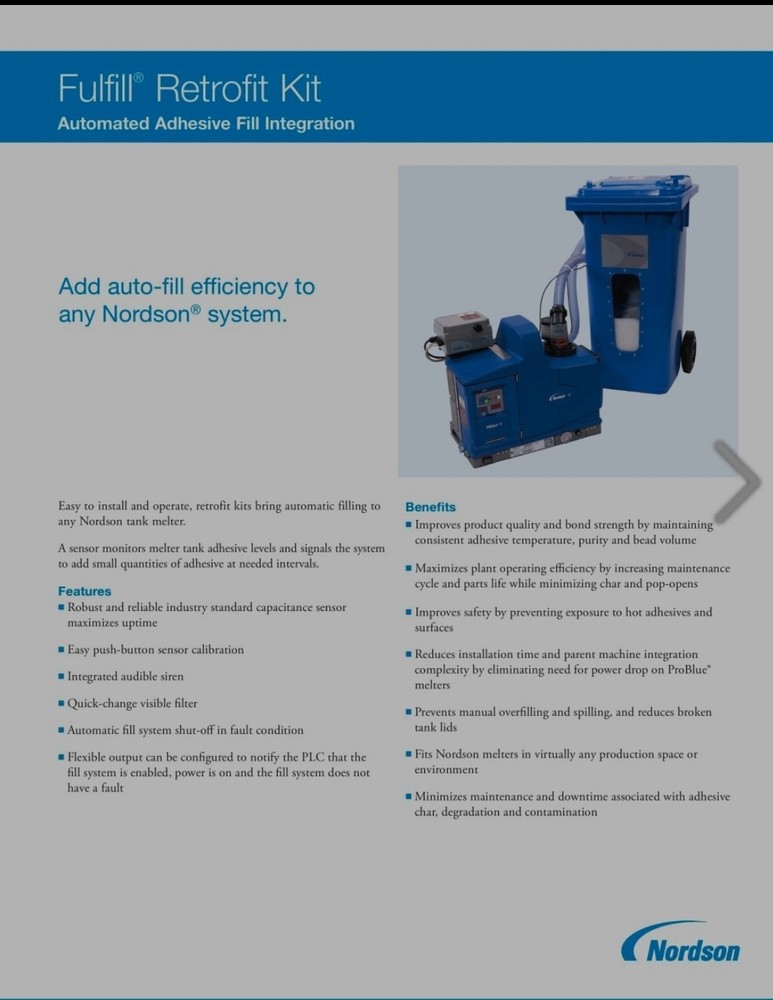 Fulfill® Retrofit Kit
Automated Adhesive Fill Integration

Add auto-fill efficiency to any Nordson® system.

Easy to install and operate, retrofit kits bring automatic filling to any Nordson tank melter.

A sensor monitors melter tank adhesive levels and signals the system to add small quantities of adhesive at needed intervals.

Features
■ Robust and reliable industry standard capacitance sensor maximizes uptime
■ Easy push-button sensor calibration
■ Integrated audible siren
■ Quick-change visible filter
■ Automatic fill system shut-off in fault condition
■ Flexible output can be configured to notify the PLC that the fill system is enabled, power is on and the fill system does not have a fault

Benefits
■ Improves product quality and bond strength by maintaining consistent adhesive temperature, purity and bead volume
■ Maximizes plant operating efficiency by increasing maintenance cycle and parts life while minimizing char and pop-opens
■ Improves safety by preventing exposure to hot adhesives and surfaces
■ Reduces installation time and parent machine integration complexity by eliminating need for power drop on ProBlue® melters
■ Prevents manual overfilling and spilling, and reduces broken tank lids
■ Fits Nordson melters in virtually any production space or environment
■ Minimizes maintenance and downtime associated with adhesive char, degradation and contamination

Nordson