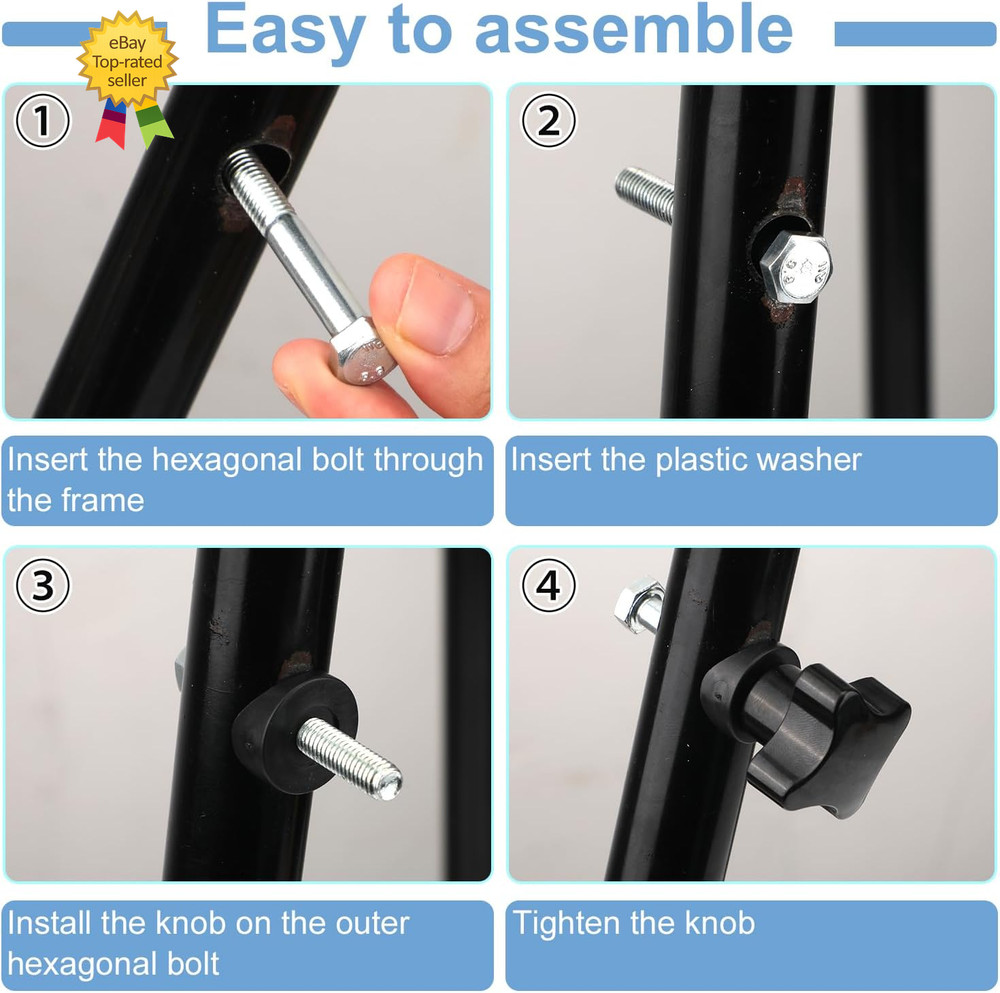 Easy to assemble

eBay Top-rated seller

①

Insert the hexagonal bolt through the frame

②

Insert the plastic washer

③

Install the knob on the outer hexagonal bolt

④

Tighten the knob