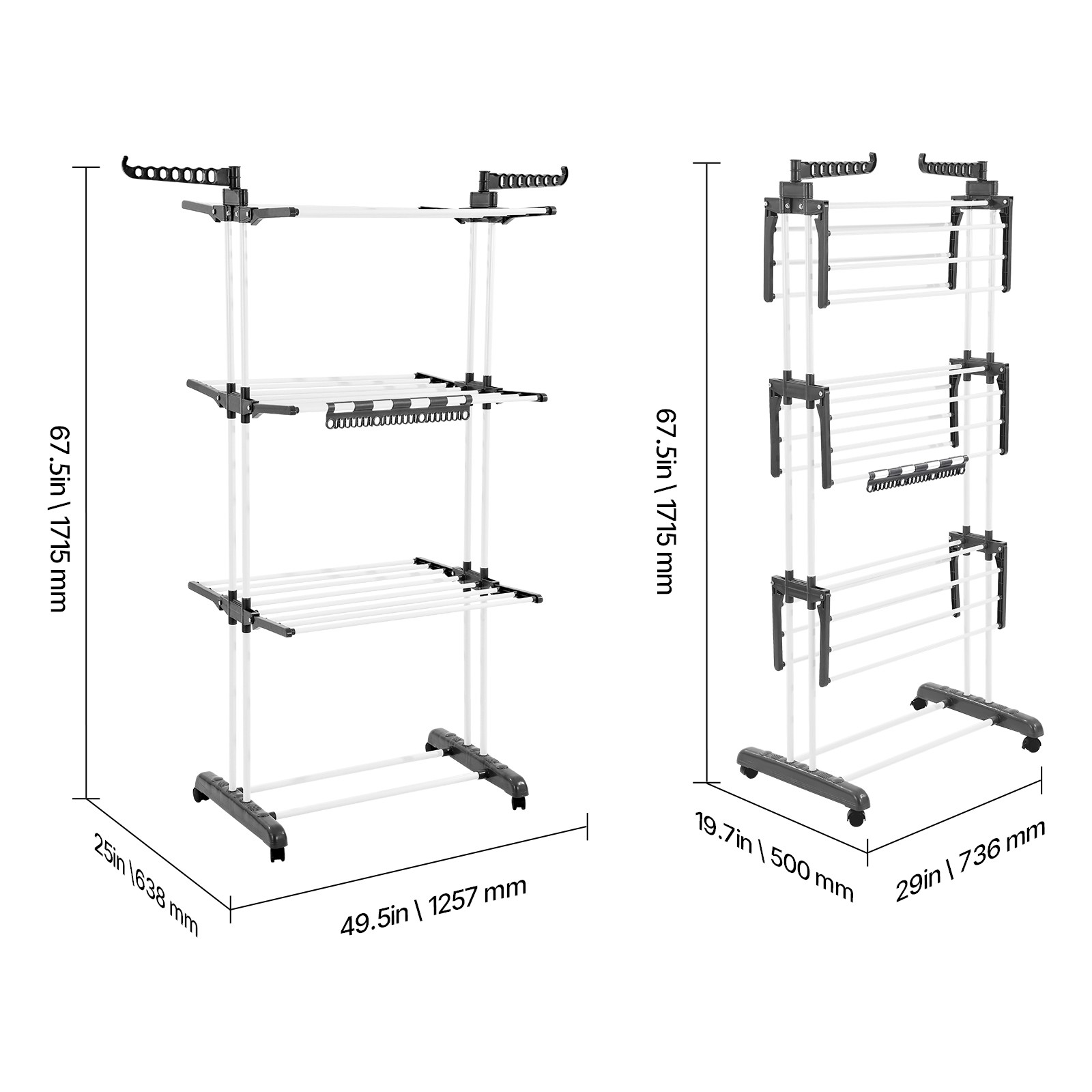 67.5in \ 1715 mm

25in \638 mm

49.5in \ 1257 mm

67.5in \ 1715 mm

19.7in \ 500 mm

29in \ 736 mm