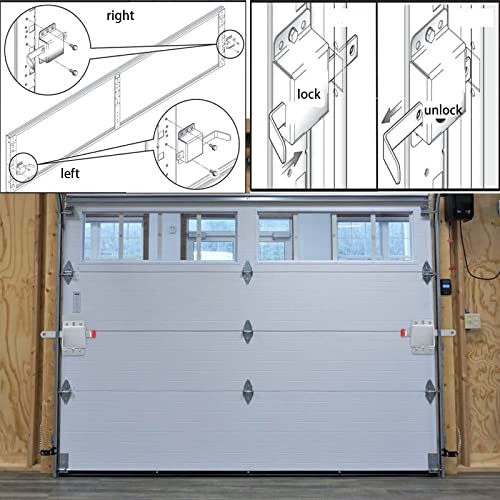 right

left

lock

unlock