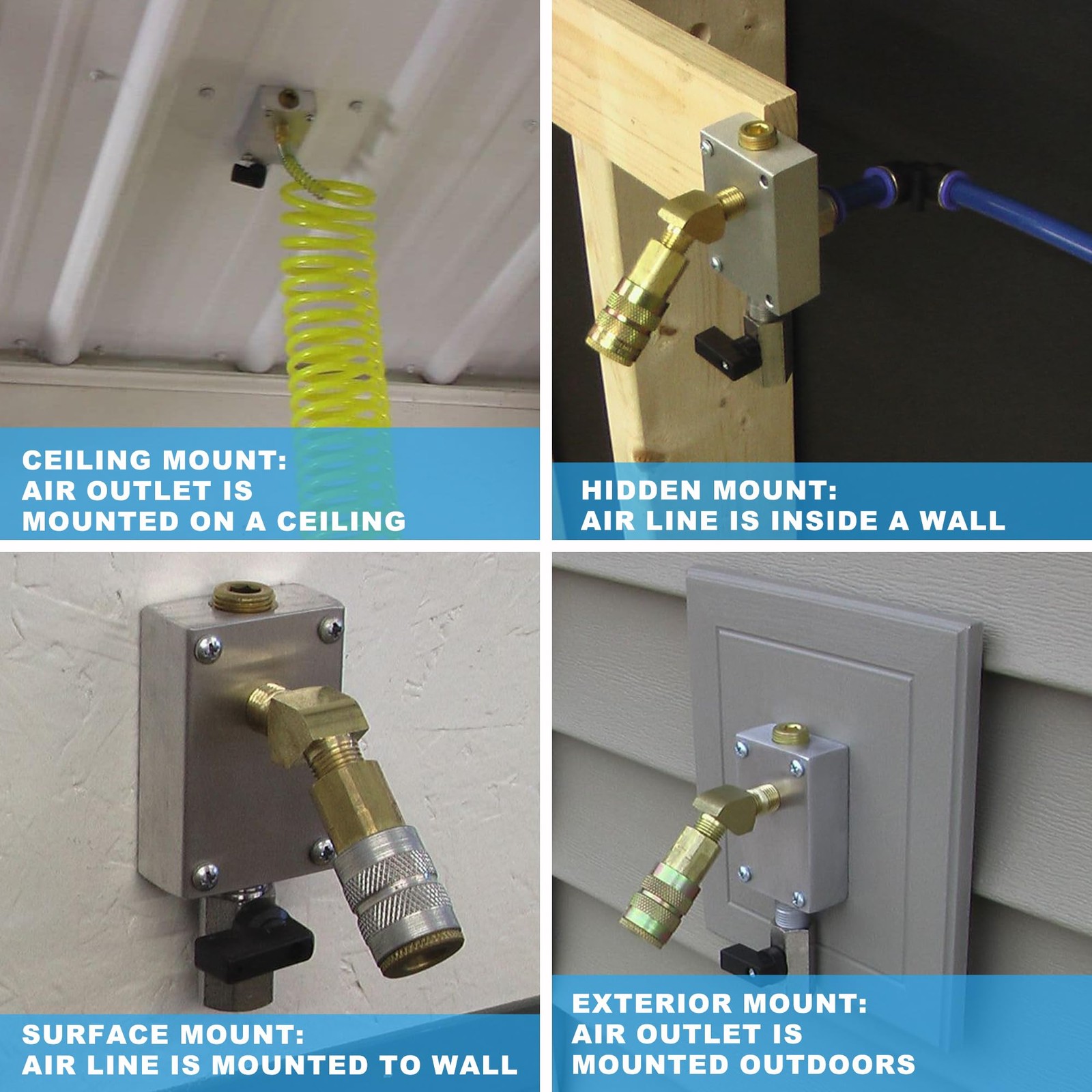 CEILING MOUNT:
AIR OUTLET IS
MOUNTED ON A CEILING

HIDDEN MOUNT:
AIR LINE IS INSIDE A WALL

SURFACE MOUNT:
AIR LINE IS MOUNTED TO WALL

EXTERIOR MOUNT:
AIR OUTLET IS
MOUNTED OUTDOORS