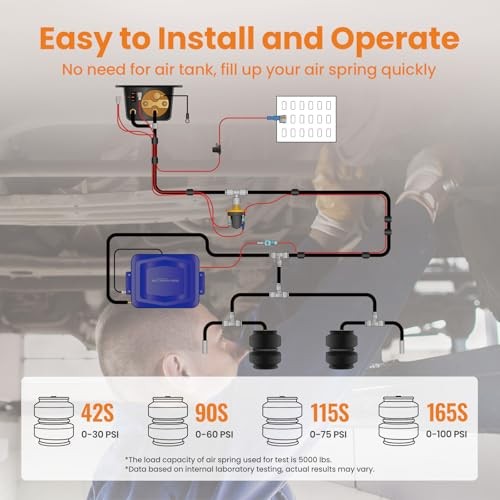 Easy to Install and Operate

No need for air tank, fill up your air spring quickly

42S
0-30 PSI

90S
0-60 PSI

115S
0-75 PSI

165S
0-100 PSI

*The load capacity of air spring used for test is 5000 lbs.
*Data based on internal laboratory testing, actual results may vary.