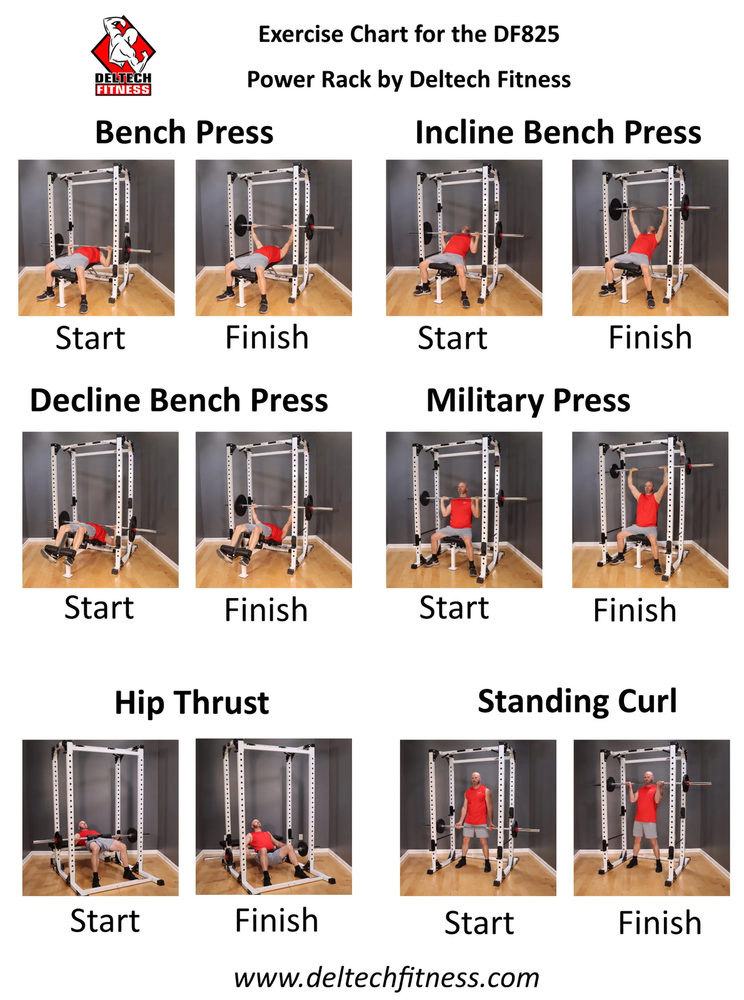 DELTECH FITNESS

Exercise Chart for the DF825

Power Rack by Deltech Fitness

Bench Press

Start

Finish

Incline Bench Press

Start

Finish

Decline Bench Press

Start

Finish

Military Press

Start

Finish

Hip Thrust

Start

Finish

Standing Curl

Start

Finish

www.deltechfitness.com