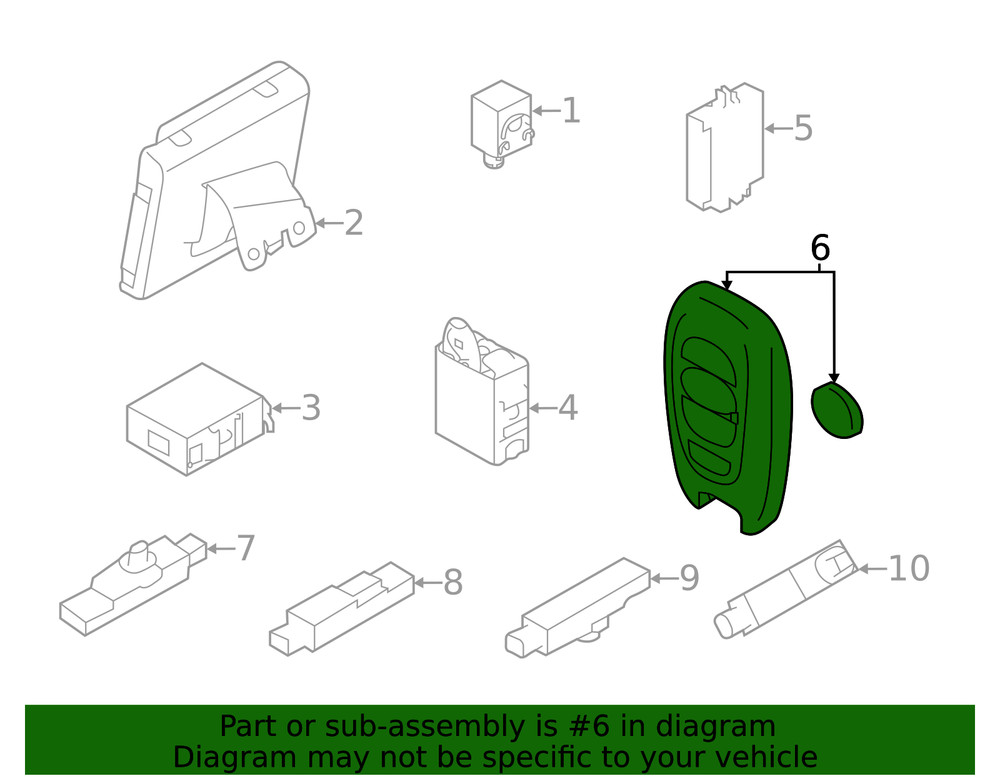 1
5
2
6
3
4
7
8
9
10

Part or sub-assembly is #6 in diagram
Diagram may not be specific to your vehicle