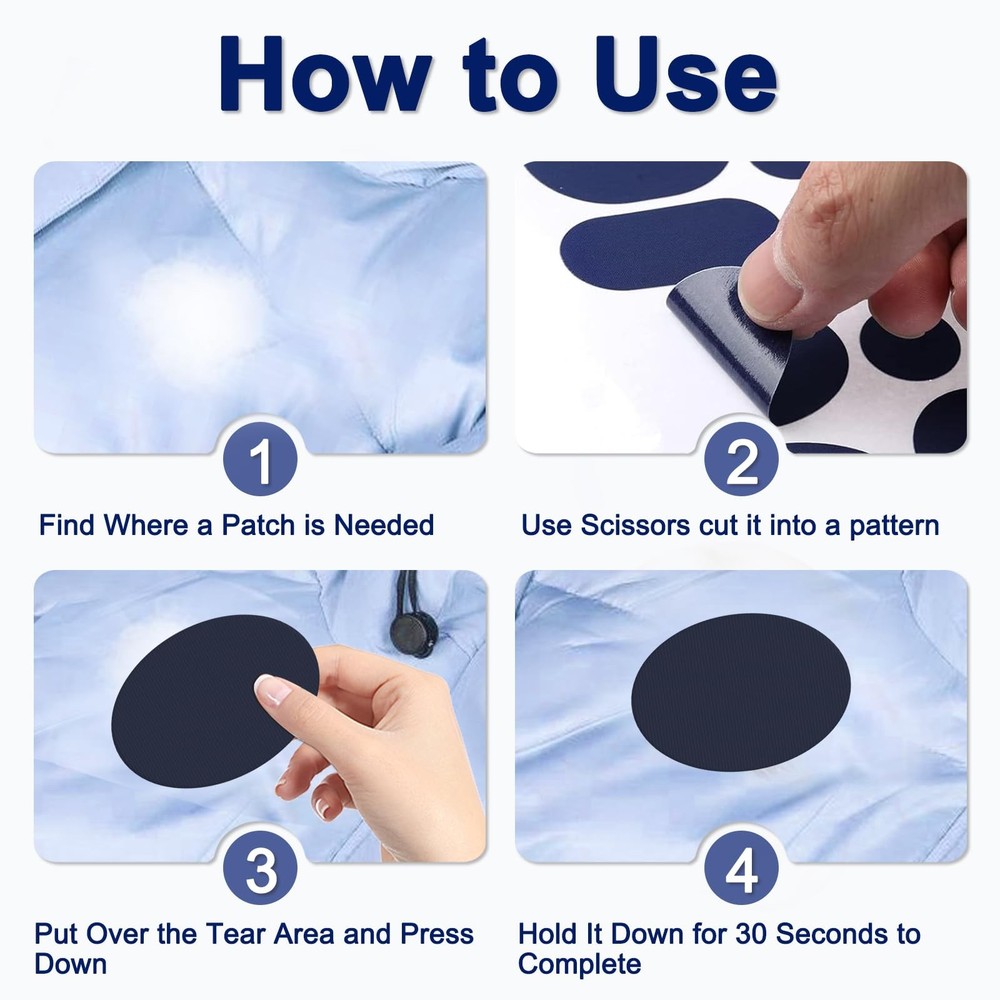 How to Use

1

Find Where a Patch is Needed

2

Use Scissors cut it into a pattern

3

Put Over the Tear Area and Press Down

4

Hold It Down for 30 Seconds to Complete