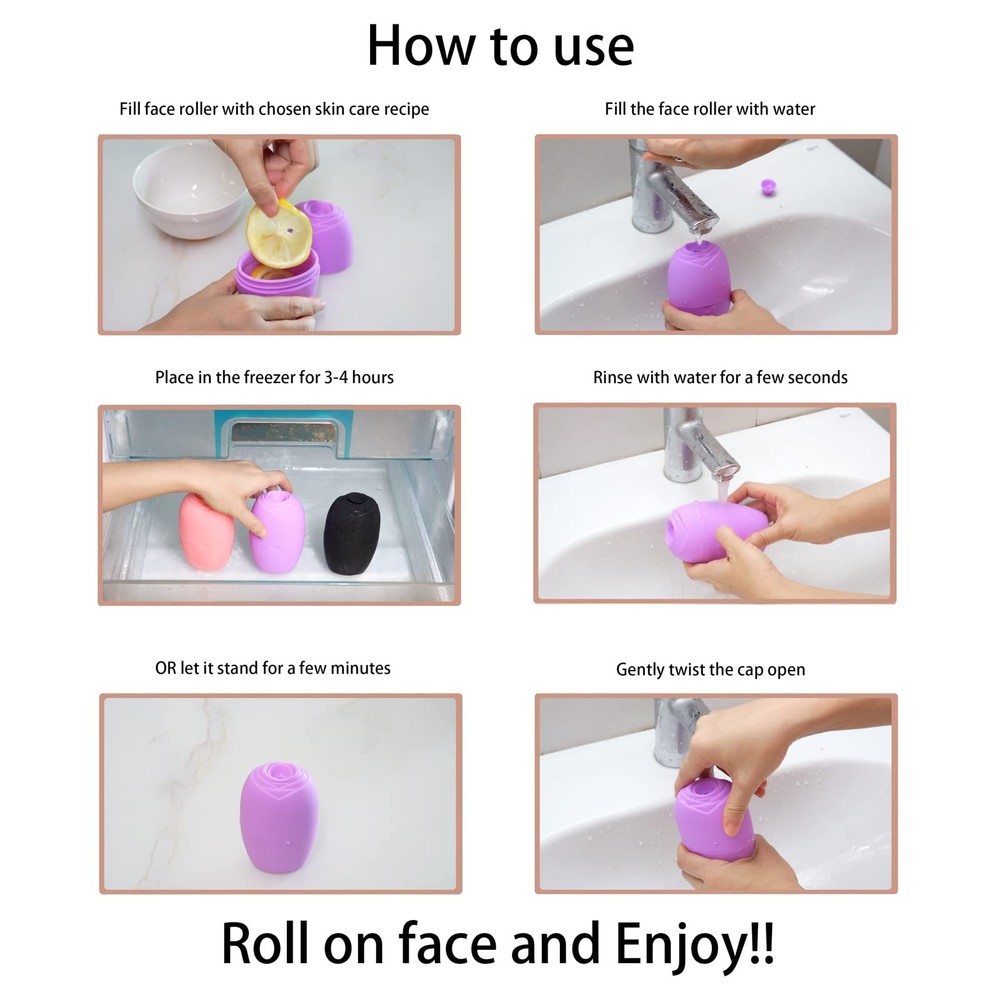 How to use

Fill face roller with chosen skin care recipe

Fill the face roller with water

Place in the freezer for 3-4 hours

Rinse with water for a few seconds

OR let it stand for a few minutes

Gently twist the cap open

Roll on face and Enjoy!!