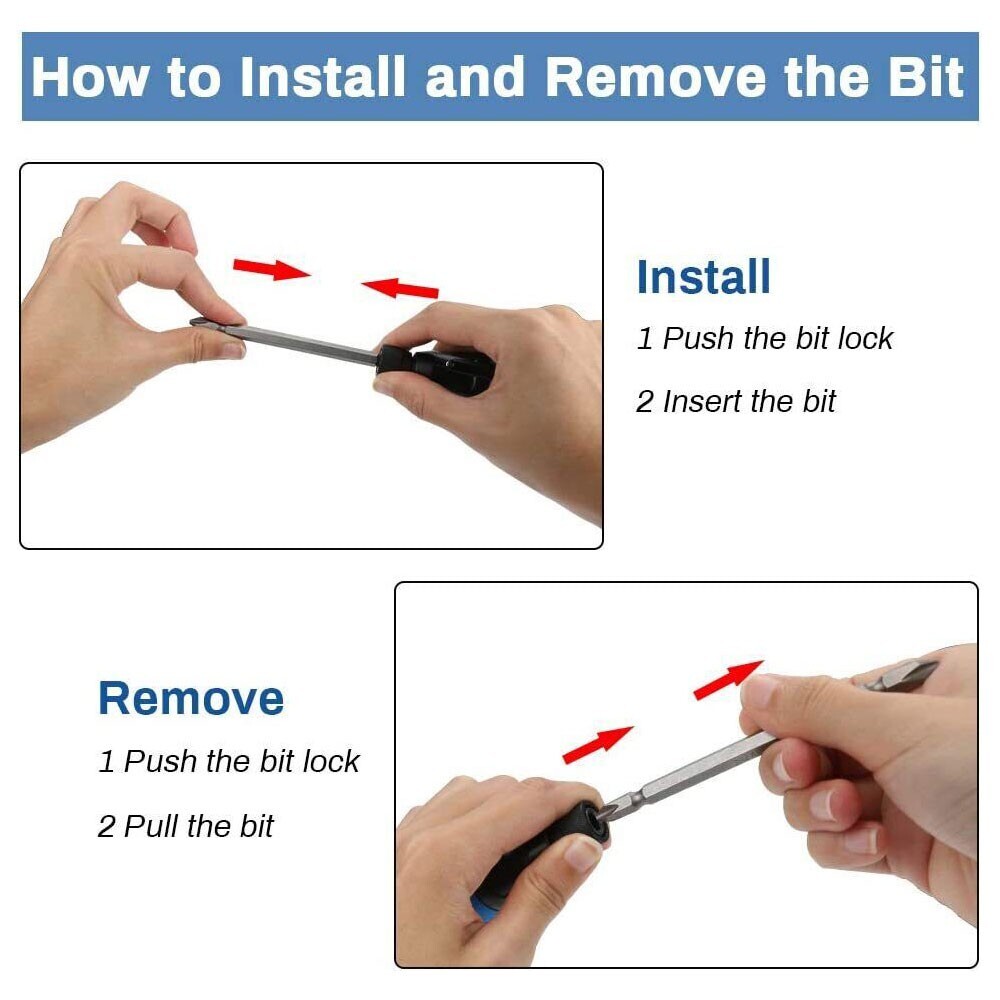 How to Install and Remove the Bit

Install

1 Push the bit lock

2 Insert the bit

Remove

1 Push the bit lock

2 Pull the bit