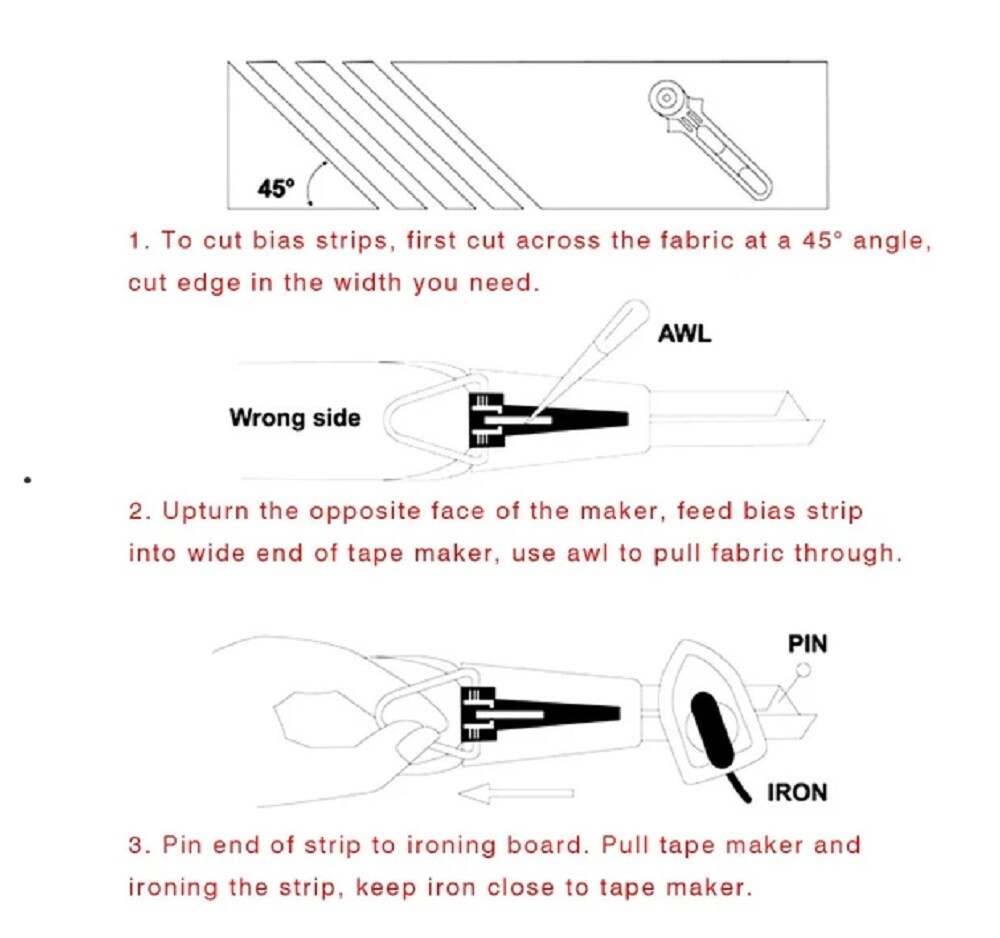 45°

1. To cut bias strips, first cut across the fabric at a 45° angle, cut edge in the width you need.

AWL

Wrong side

2. Upturn the opposite face of the maker, feed bias strip into wide end of tape maker, use awl to pull fabric through.

PIN

IRON

3. Pin end of strip to ironing board. Pull tape maker and ironing the strip, keep iron close to tape maker.