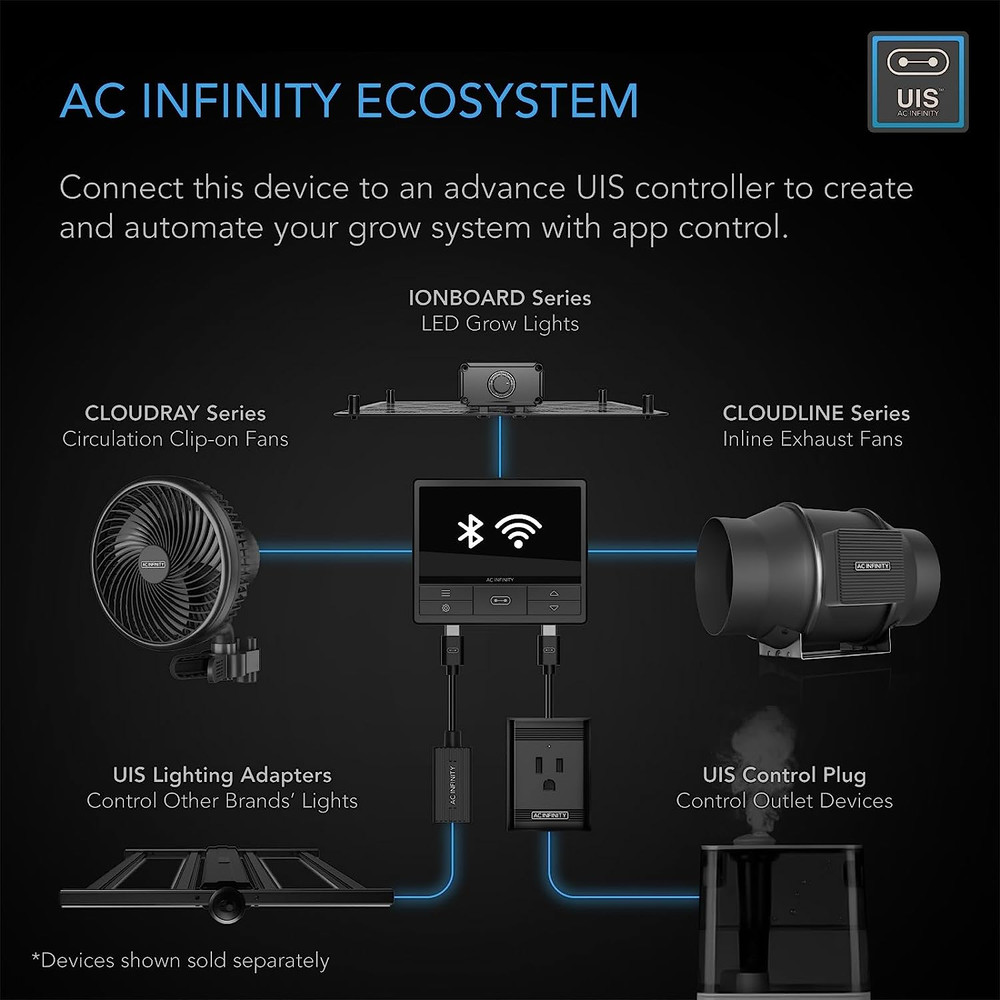 AC INFINITY ECOSYSTEM

UIS
AC INFINITY

Connect this device to an advance UIS controller to create and automate your grow system with app control.

IONBOARD Series
LED Grow Lights

CLOUDRAY Series
Circulation Clip-on Fans

CLOUDLINE Series
Inline Exhaust Fans

AC INFINITY

AC INFINITY

AC INFINITY

UIS Lighting Adapters
Control Other Brands' Lights

AC INFINITY

AC INFINITY

UIS Control Plug
Control Outlet Devices

*Devices shown sold separately