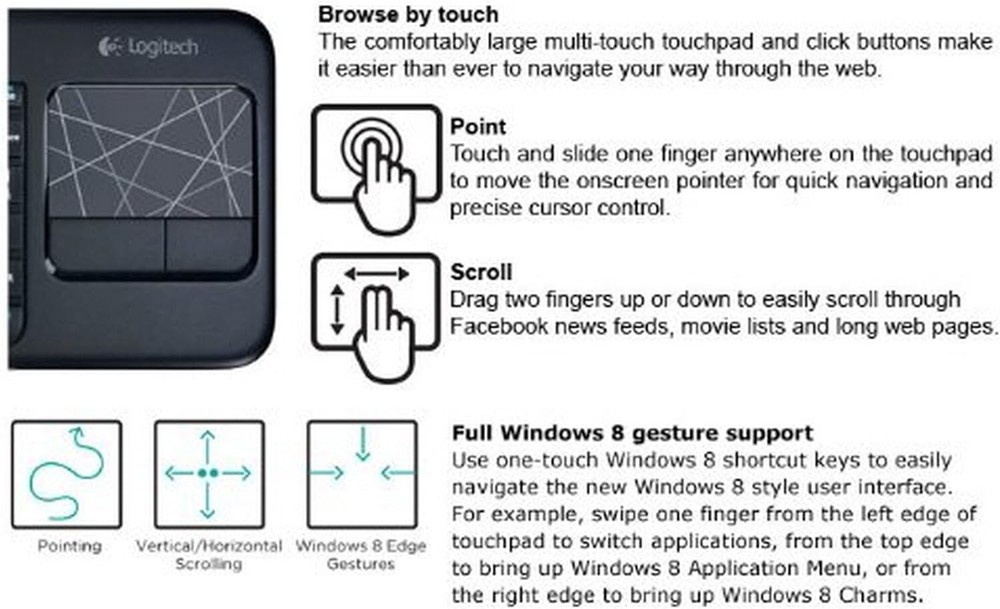 Logitech

Browse by touch
The comfortably large multi-touch touchpad and click buttons make it easier than ever to navigate your way through the web.

Point
Touch and slide one finger anywhere on the touchpad to move the onscreen pointer for quick navigation and precise cursor control.

Scroll
Drag two fingers up or down to easily scroll through Facebook news feeds, movie lists and long web pages.

Pointing

Vertical/Horizontal Scrolling

Windows 8 Edge Gestures

Full Windows 8 gesture support
Use one-touch Windows 8 shortcut keys to easily navigate the new Windows 8 style user interface. For example, swipe one finger from the left edge of touchpad to switch applications, from the top edge to bring up Windows 8 Application Menu, or from the right edge to bring up Windows 8 Charms.