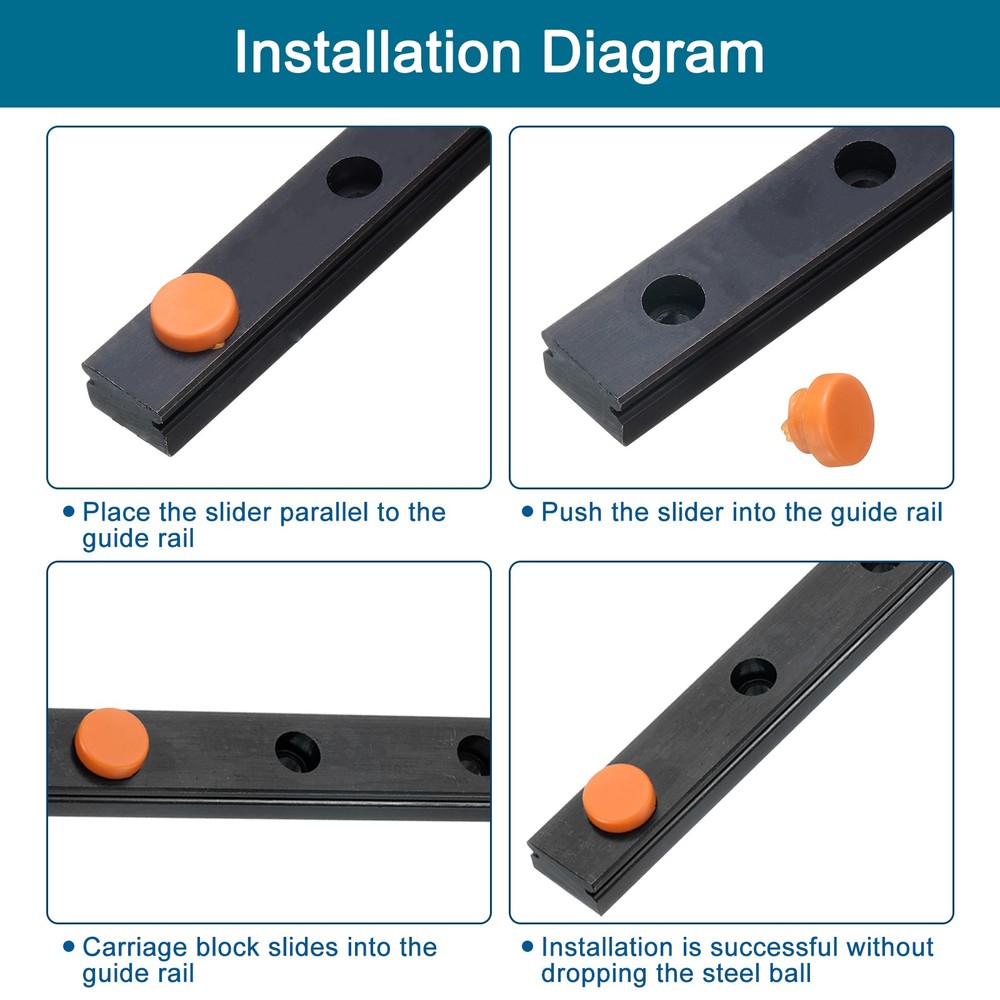 Installation Diagram

• Place the slider parallel to the guide rail

• Push the slider into the guide rail

• Carriage block slides into the guide rail

• Installation is successful without dropping the steel ball