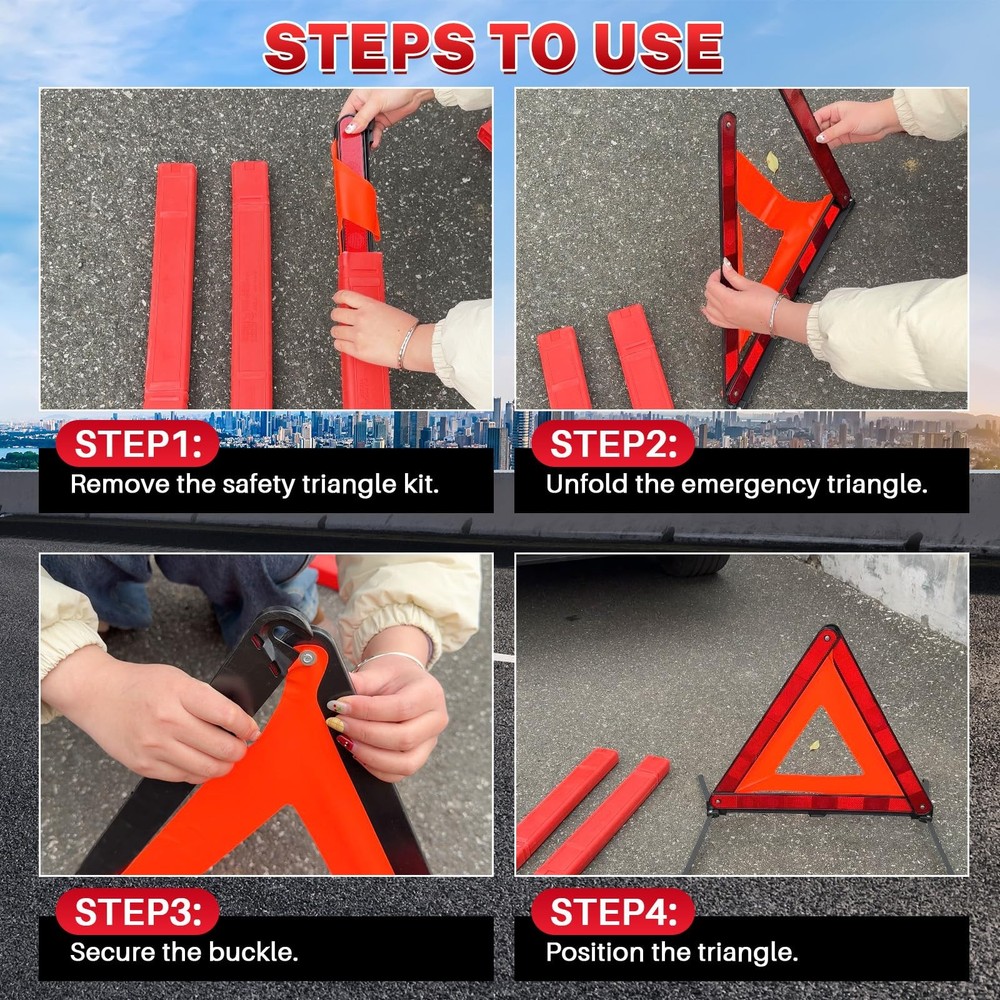 STEPS TO USE

STEP1:
Remove the safety triangle kit.

STEP2:
Unfold the emergency triangle.

STEP3:
Secure the buckle.

STEP4:
Position the triangle.