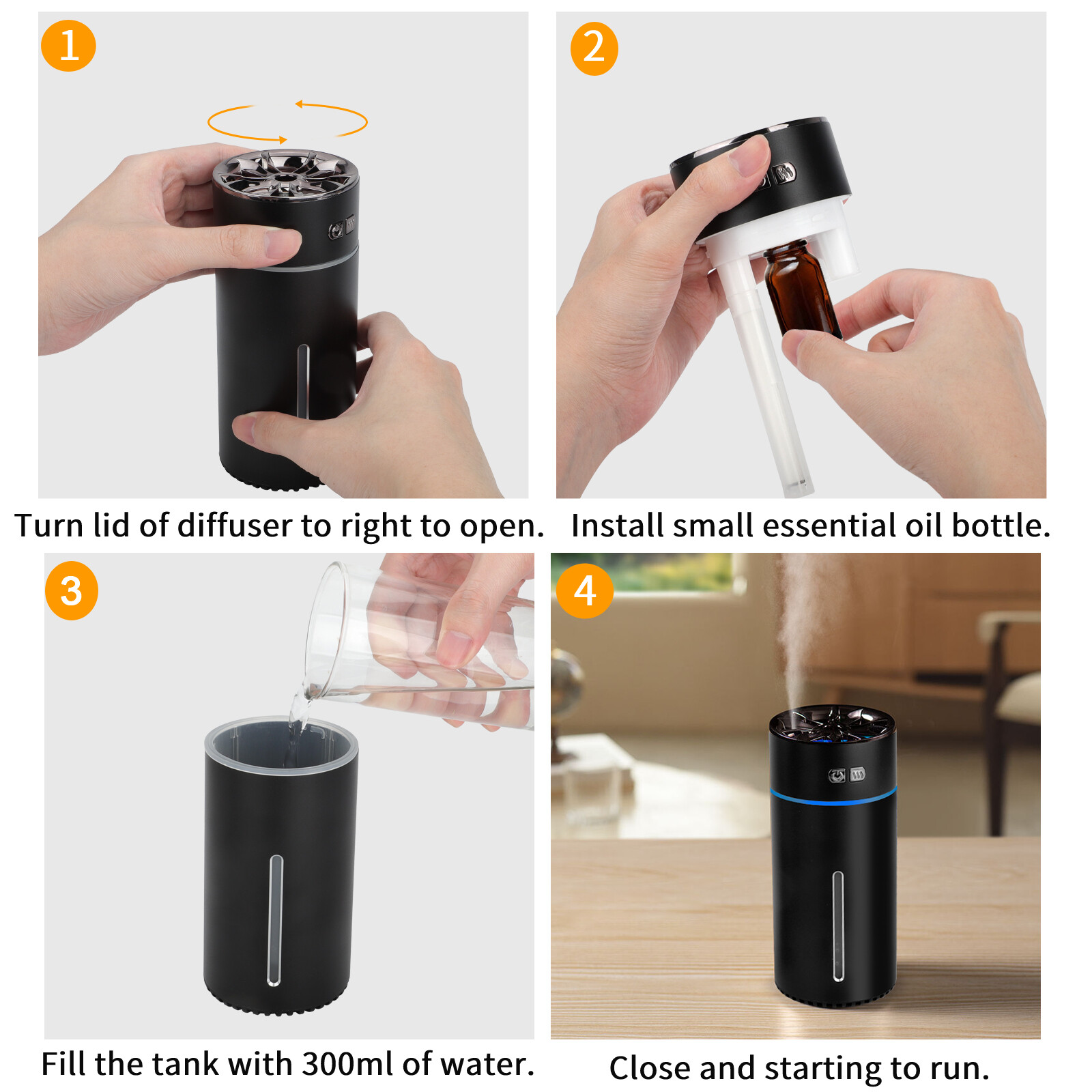 1

Turn lid of diffuser to right to open.

2

Install small essential oil bottle.

3

Fill the tank with 300ml of water.

4

Close and starting to run.