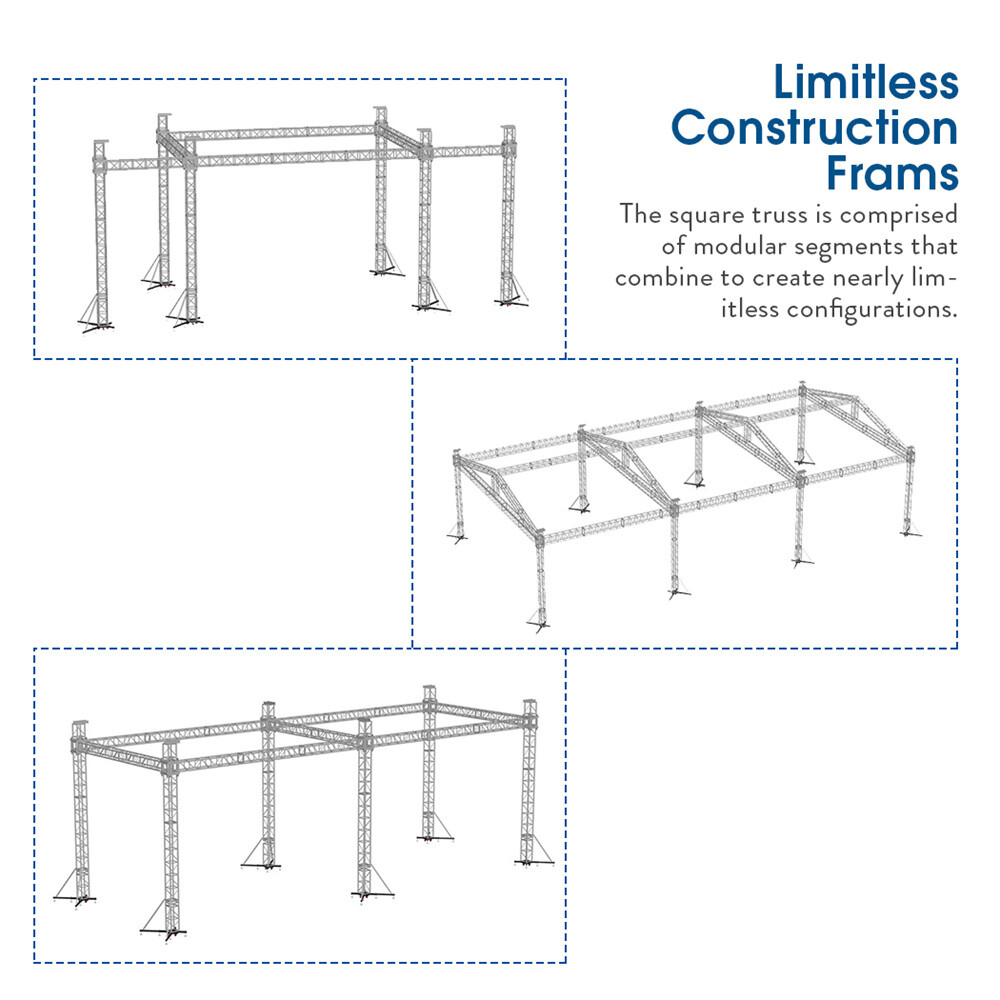 Limitless Construction Frams

The square truss is comprised of modular segments that combine to create nearly limitless configurations.