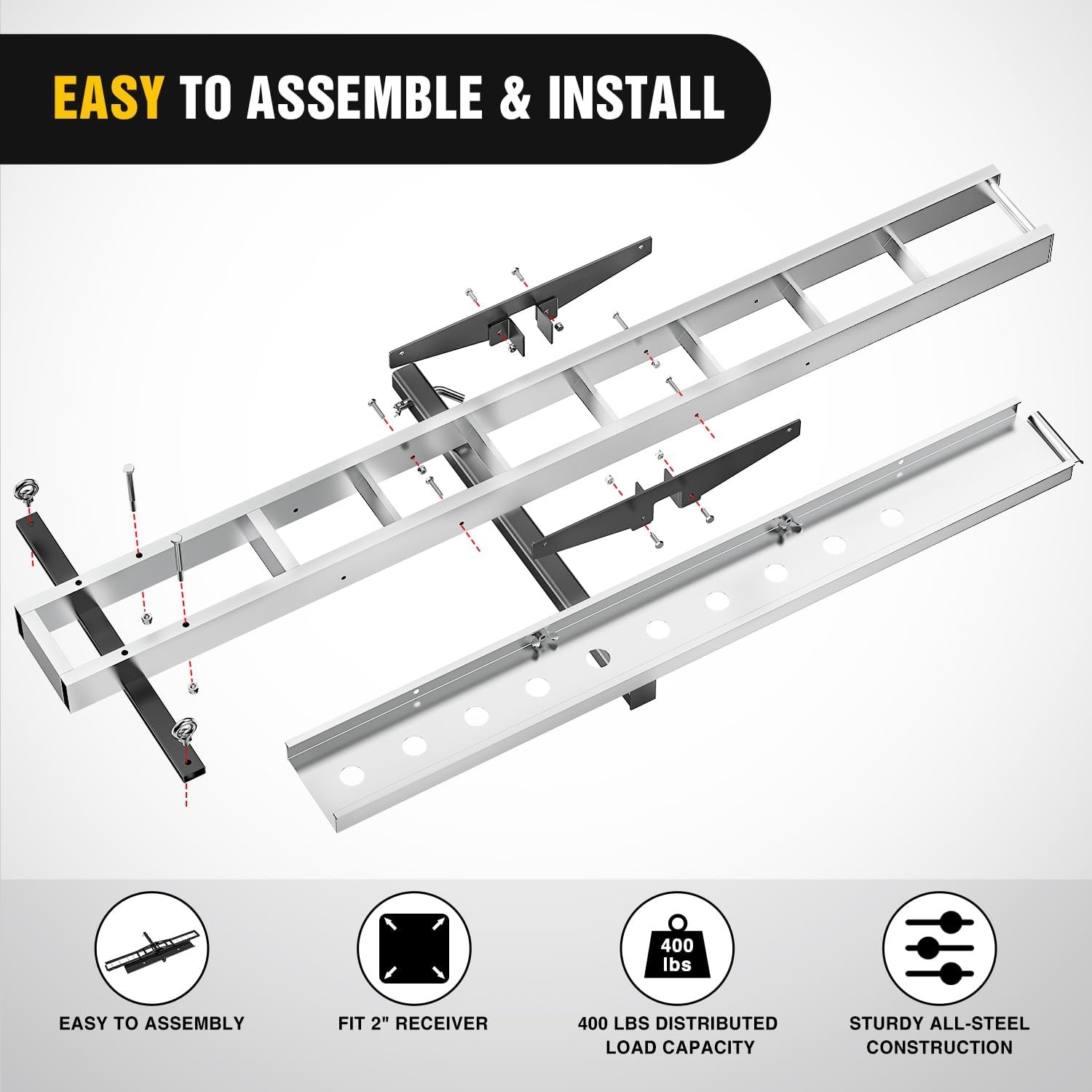 EASY TO ASSEMBLE & INSTALL

EASY TO ASSEMBLY

FIT 2" RECEIVER

400 lbs

400 LBS DISTRIBUTED LOAD CAPACITY

STURDY ALL-STEEL CONSTRUCTION