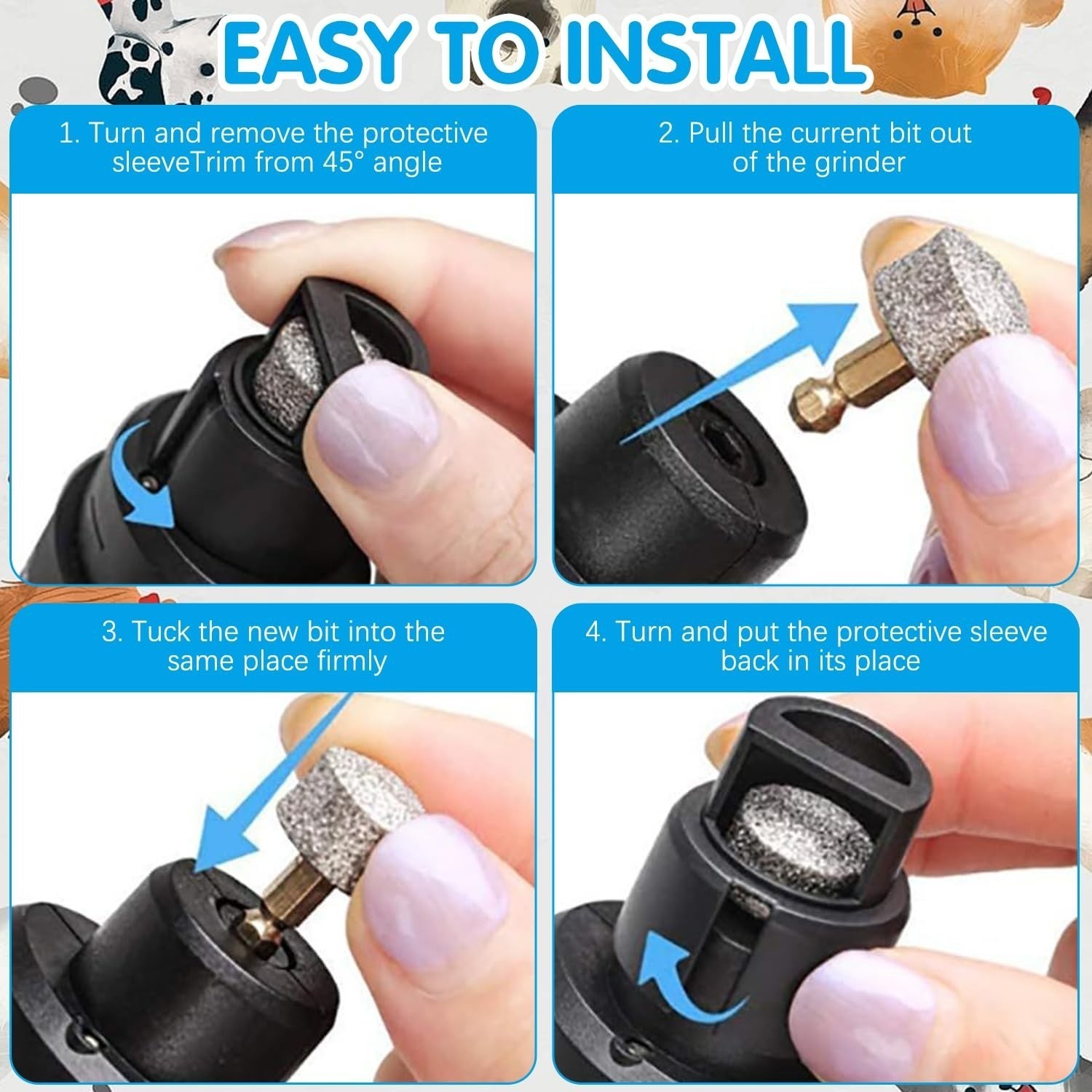 EASY TO INSTALL

1. Turn and remove the protective sleeveTrim from 45° angle

2. Pull the current bit out of the grinder

3. Tuck the new bit into the same place firmly

4. Turn and put the protective sleeve back in its place