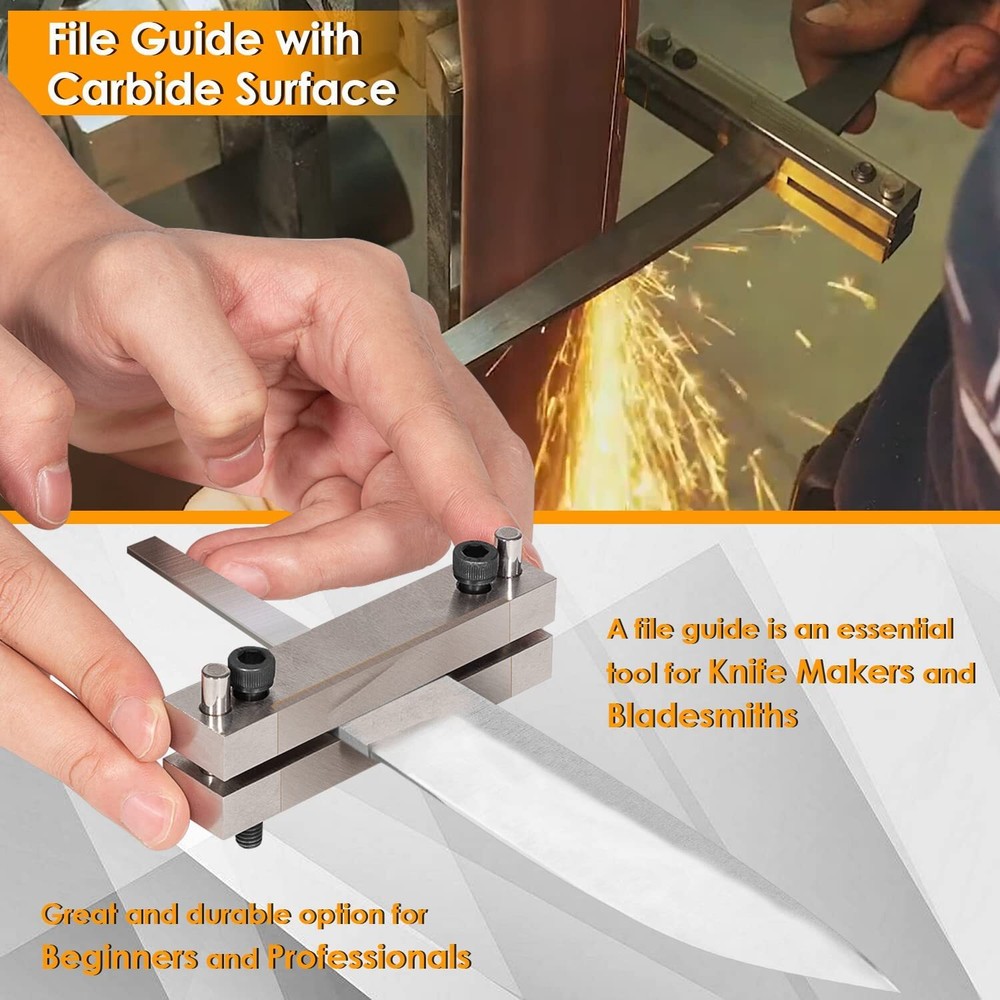 File Guide with Carbide Surface

A file guide is an essential tool for Knife Makers and Bladesmiths

Great and durable option for Beginners and Professionals