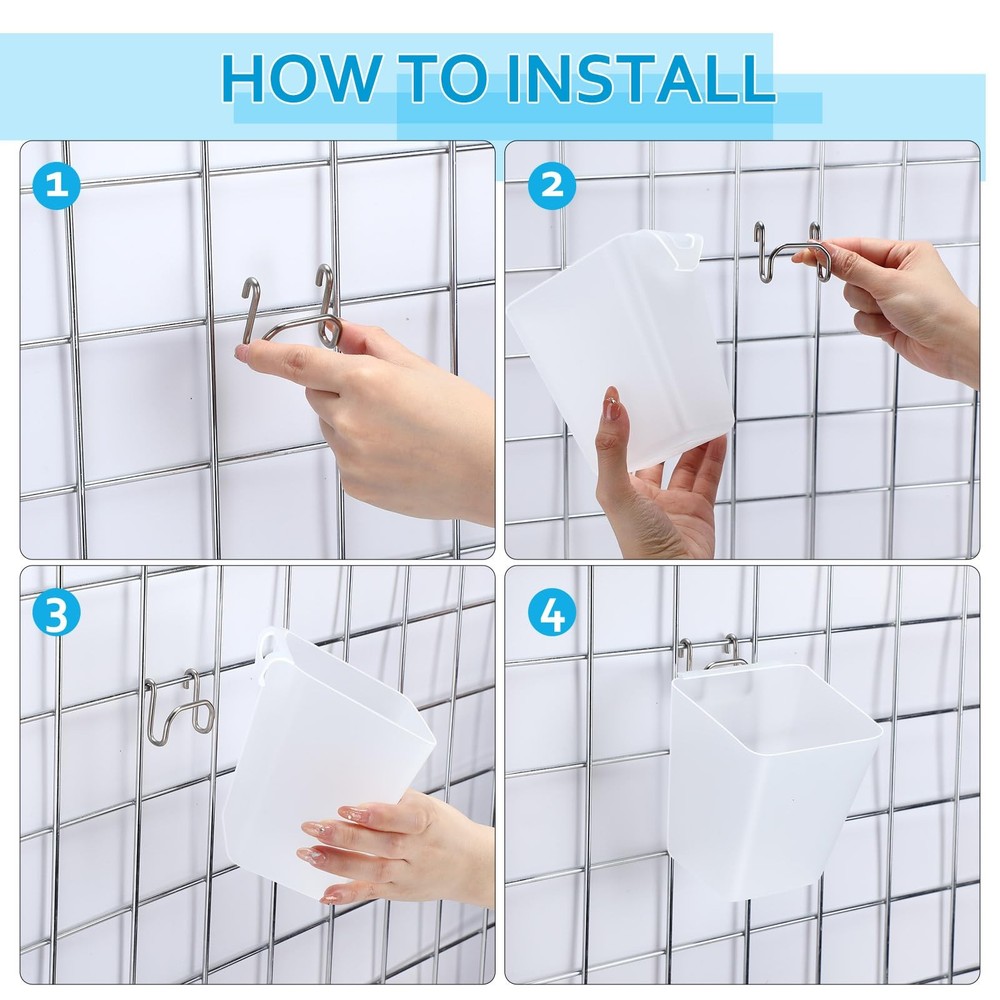 HOW TO INSTALL

1

2

3

4