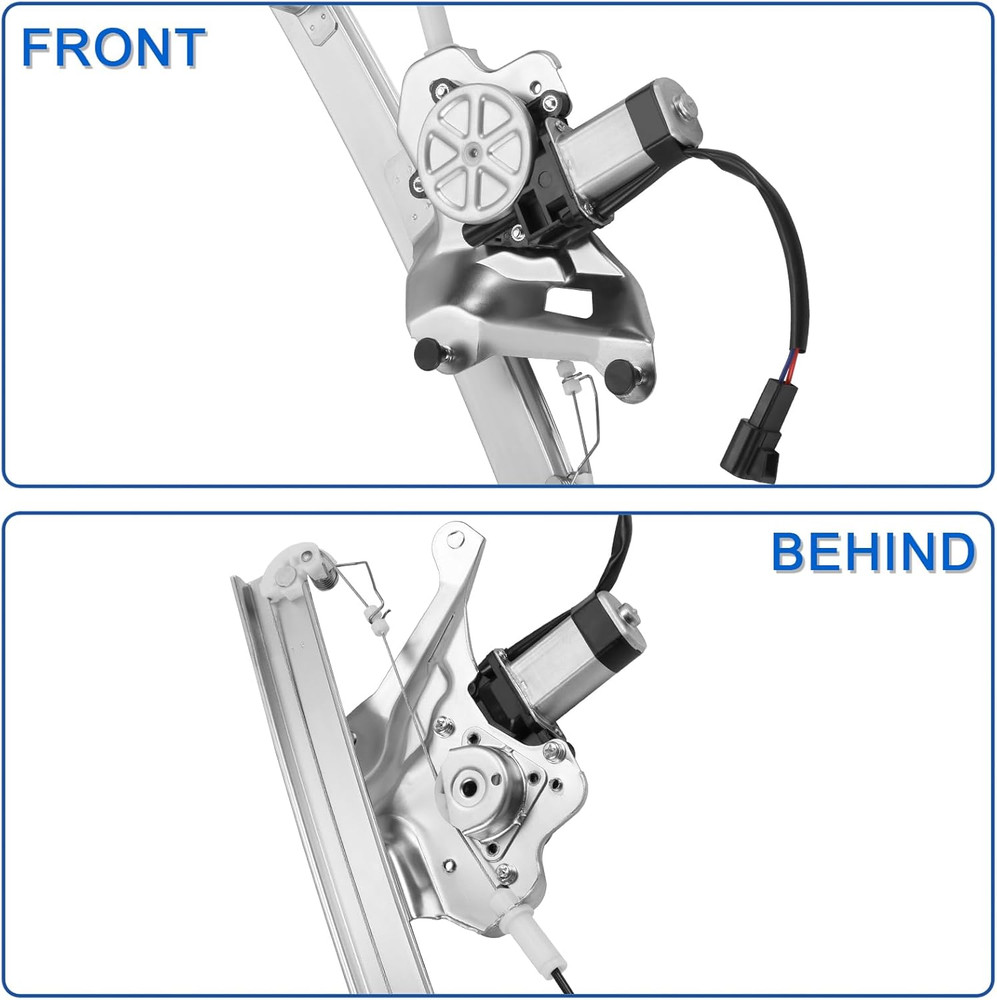 FRONT

BEHIND