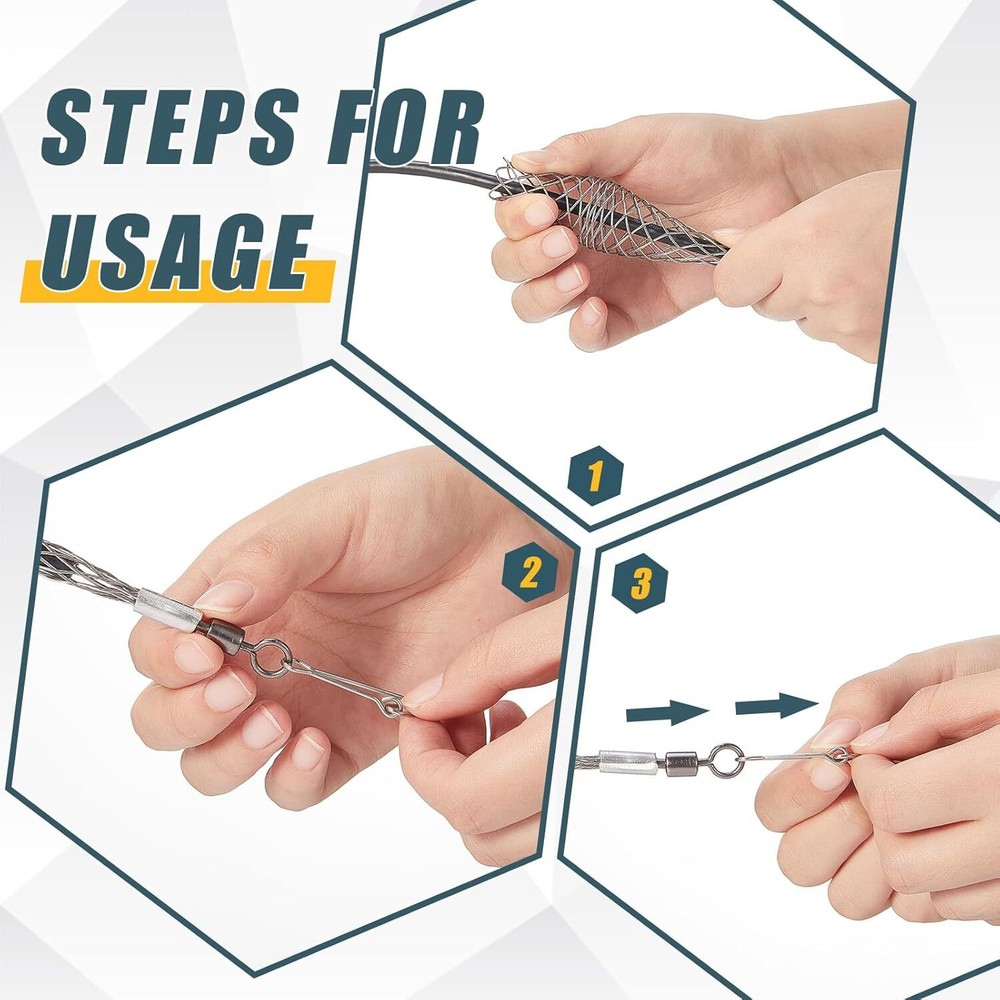 STEPS FOR USAGE

1

2

3