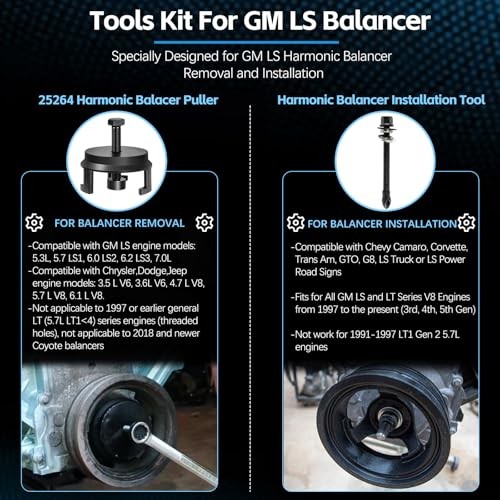 Tools Kit For GM LS Balancer

Specially Designed for GM LS Harmonic Balancer Removal and Installation

25264 Harmonic Balacer Puller

FOR BALANCER REMOVAL

-Compatible with GM LS engine models: 5.3L, 5.7 LS1, 6.0 LS2, 6.2 LS3, 7.0L
-Compatible with Chrysler,Dodge,Jeep engine models: 3.5 L V6, 3.6L V6, 4.7 L V8, 5.7 L V8, 6.1 L V8.
-Not applicable to 1997 or earlier general LT (5.7L LT1<4) series engines (threaded holes), not applicable to 2018 and newer Coyote balancers

Harmonic Balancer Installation Tool

FOR BALANCER INSTALLATION

-Compatible with Chevy Camaro, Corvette, Trans Am, GTO, G8, LS Truck or LS Power Road Signs

-Fits for All GM LS and LT Series V8 Engines from 1997 to the present (3rd, 4th, 5th Gen)

-Not work for 1991-1997 LT1 Gen 2 5.7L engines