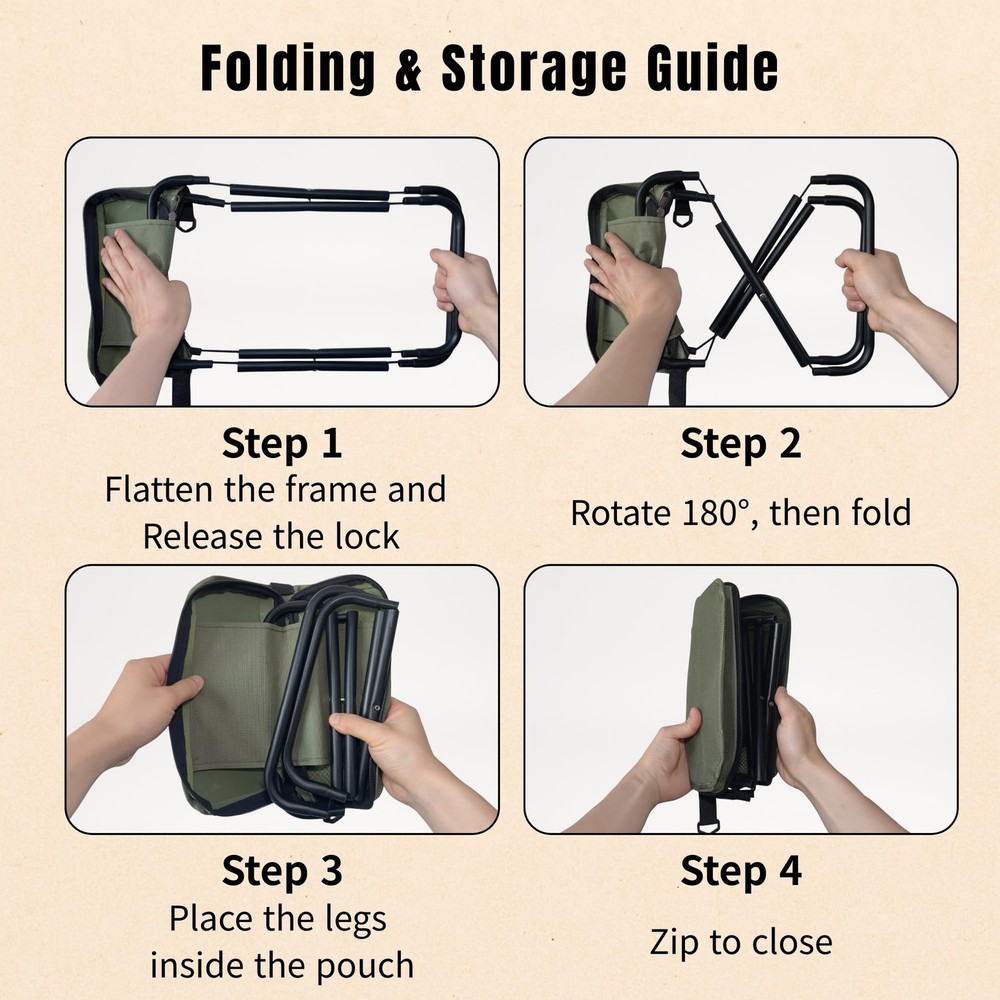 Folding & Storage Guide

Step 1
Flatten the frame and Release the lock

Step 2
Rotate 180°, then fold

Step 3
Place the legs inside the pouch

Step 4
Zip to close