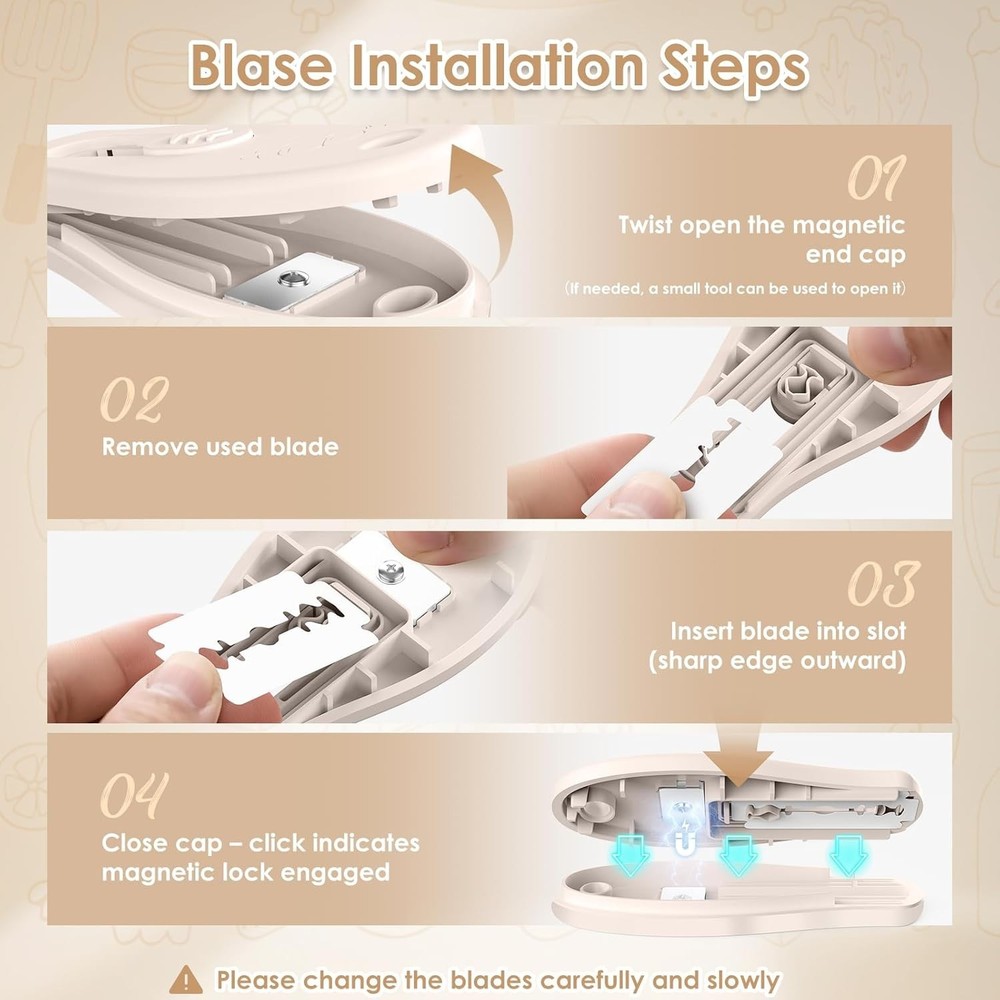 Blase Installation Steps

01
Twist open the magnetic end cap
(If needed, a small tool can be used to open it)

02
Remove used blade

03
Insert blade into slot (sharp edge outward)

04
Close cap – click indicates magnetic lock engaged

Please change the blades carefully and slowly