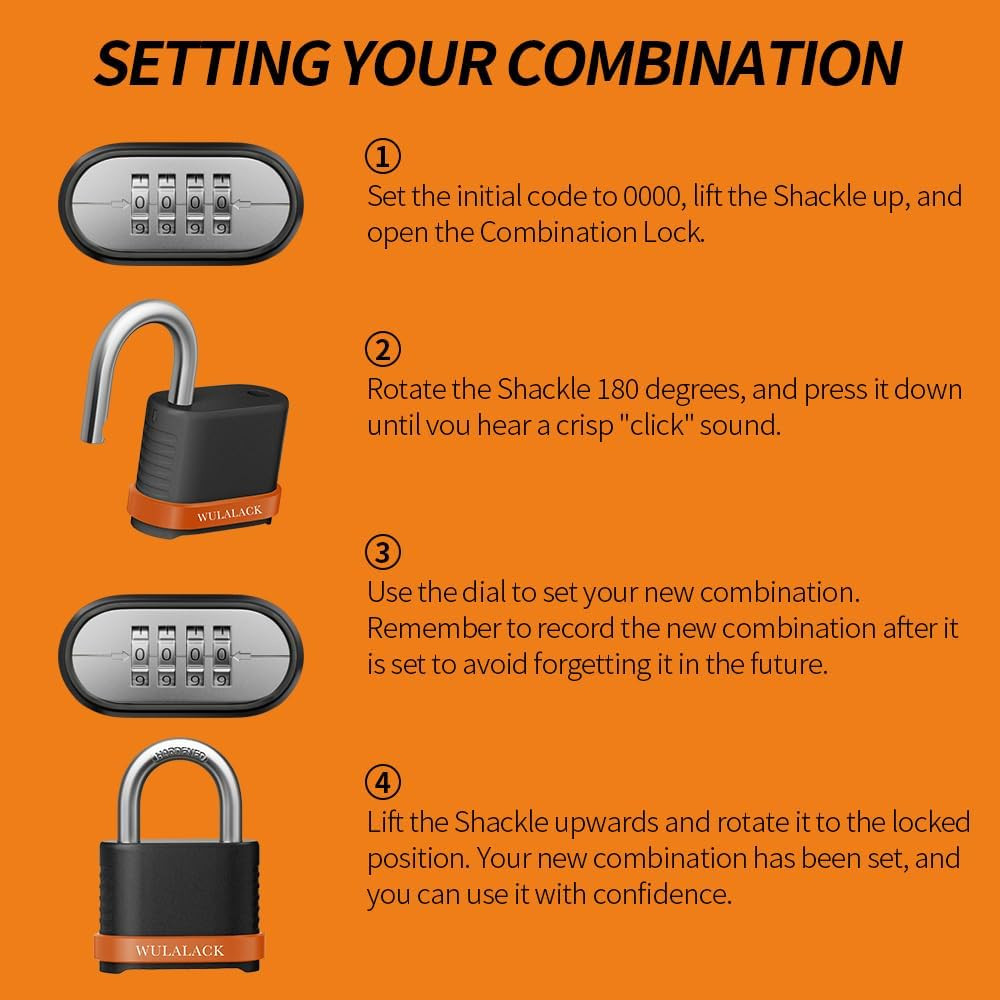 SETTING YOUR COMBINATION

0 0 0 0
9 9 9 9

①
Set the initial code to 0000, lift the Shackle up, and open the Combination Lock.

WULALACK

②
Rotate the Shackle 180 degrees, and press it down until you hear a crisp "click" sound.

0 0 0 0
9 9 9 9

③
Use the dial to set your new combination. Remember to record the new combination after it is set to avoid forgetting it in the future.

HARDENED
WULALACK

④
Lift the Shackle upwards and rotate it to the locked position. Your new combination has been set, and you can use it with confidence.