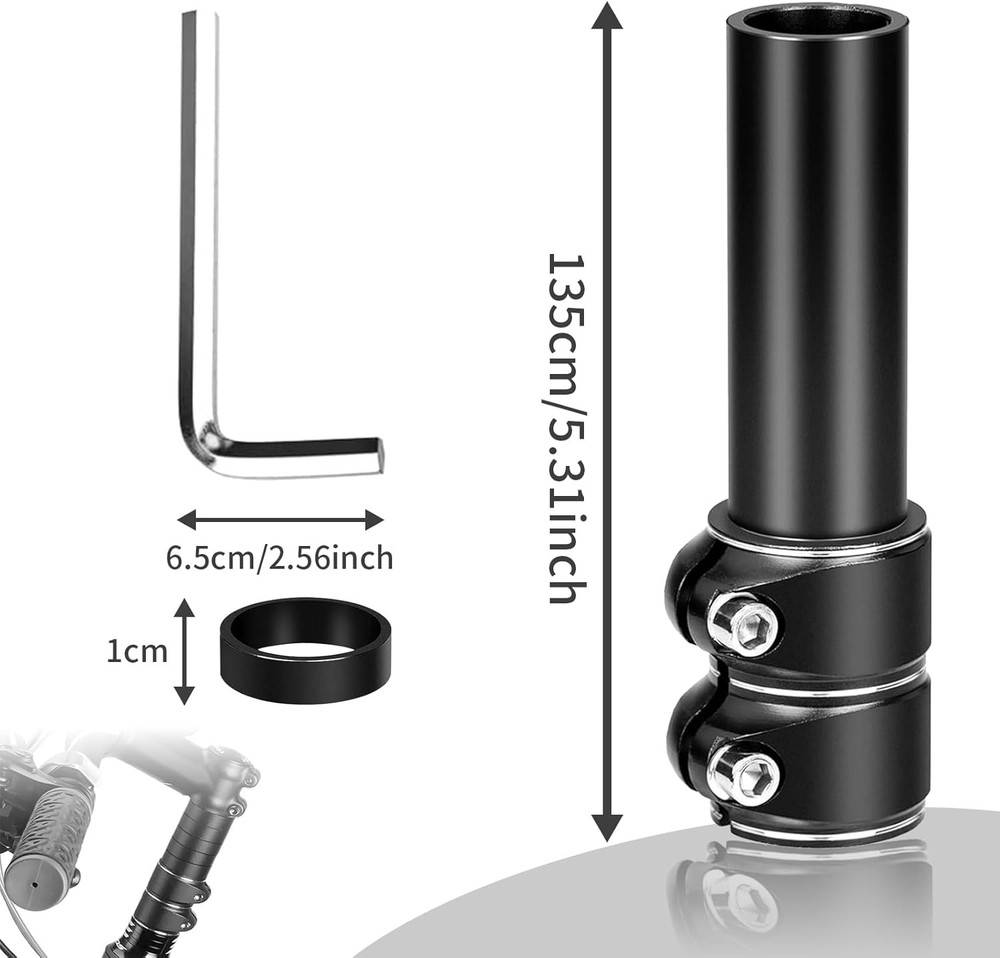 6.5cm/2.56inch

1cm

135cm/5.31inch