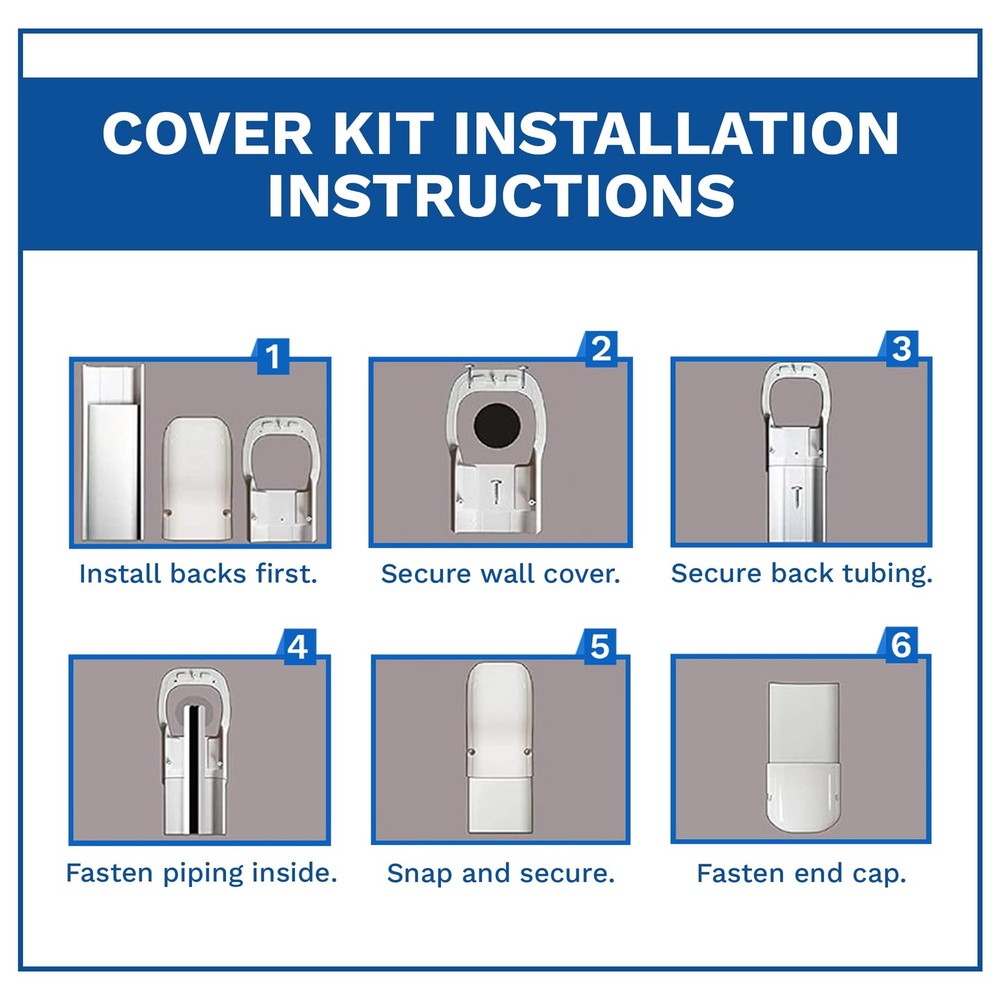 COVER KIT INSTALLATION INSTRUCTIONS

1
Install backs first.

2
Secure wall cover.

3
Secure back tubing.

4
Fasten piping inside.

5
Snap and secure.

6
Fasten end cap.