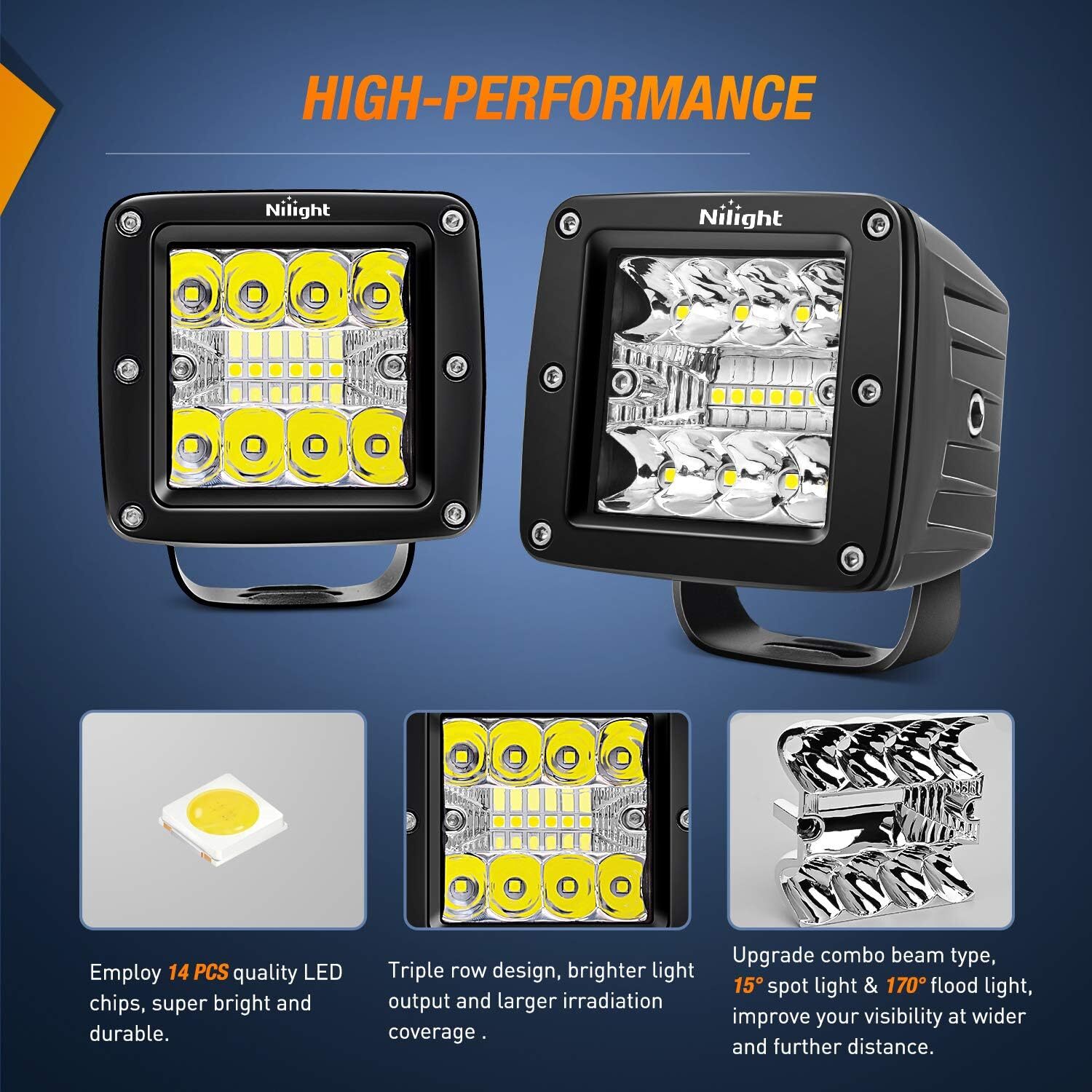 HIGH-PERFORMANCE

Nilight

Nilight

Employ 14 PCS quality LED chips, super bright and durable.

Triple row design, brighter light output and larger irradiation coverage .

Upgrade combo beam type, 15° spot light & 170° flood light, improve your visibility at wider and further distance.