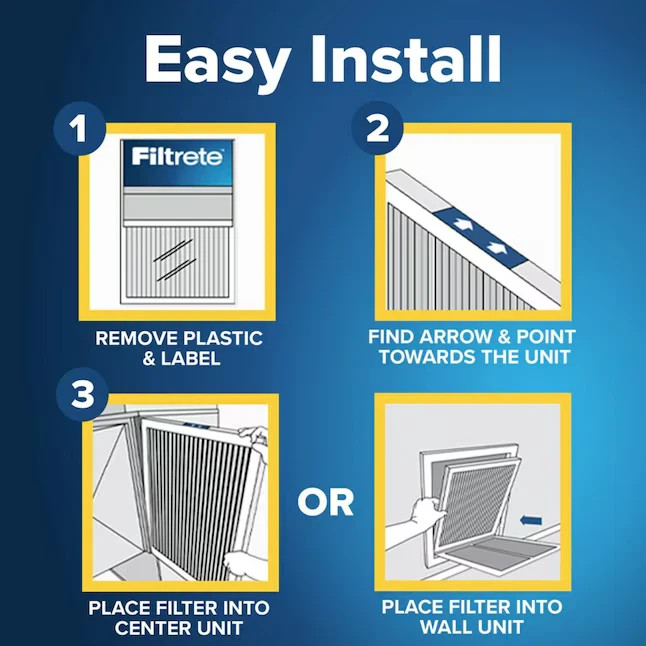 Easy Install

1

Filtrete

REMOVE PLASTIC & LABEL

2

FIND ARROW & POINT TOWARDS THE UNIT

3

PLACE FILTER INTO CENTER UNIT

OR

PLACE FILTER INTO WALL UNIT