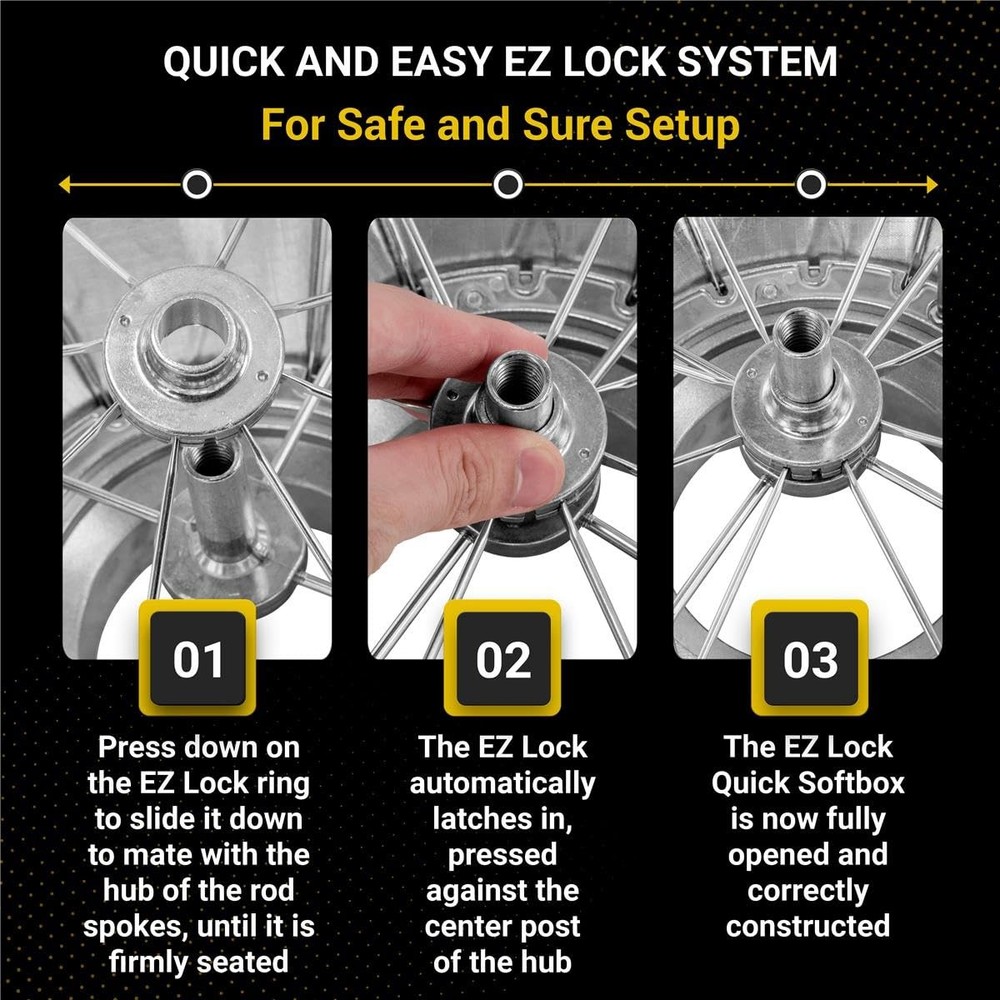 QUICK AND EASY EZ LOCK SYSTEM
For Safe and Sure Setup

01
Press down on the EZ Lock ring to slide it down to mate with the hub of the rod spokes, until it is firmly seated

02
The EZ Lock automatically latches in, pressed against the center post of the hub

03
The EZ Lock Quick Softbox is now fully opened and correctly constructed