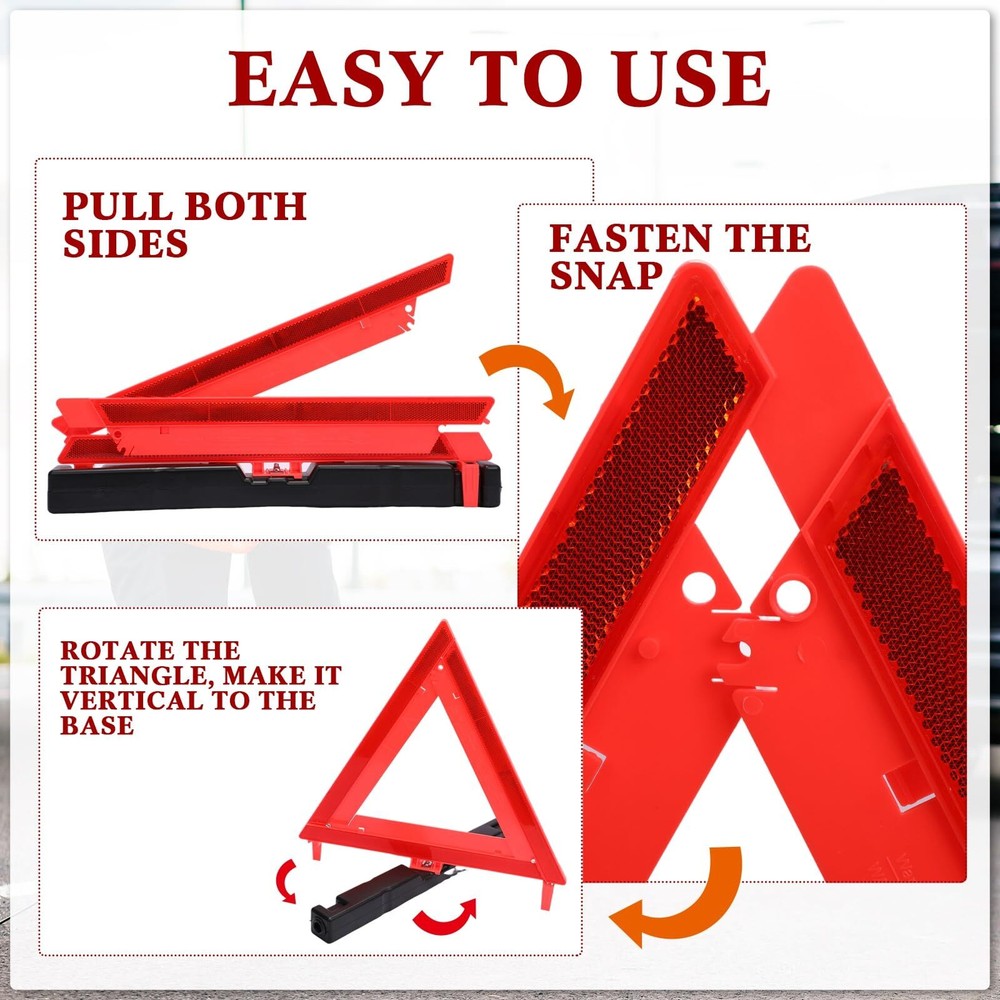 EASY TO USE

PULL BOTH SIDES

FASTEN THE SNAP

ROTATE THE TRIANGLE, MAKE IT VERTICAL TO THE BASE