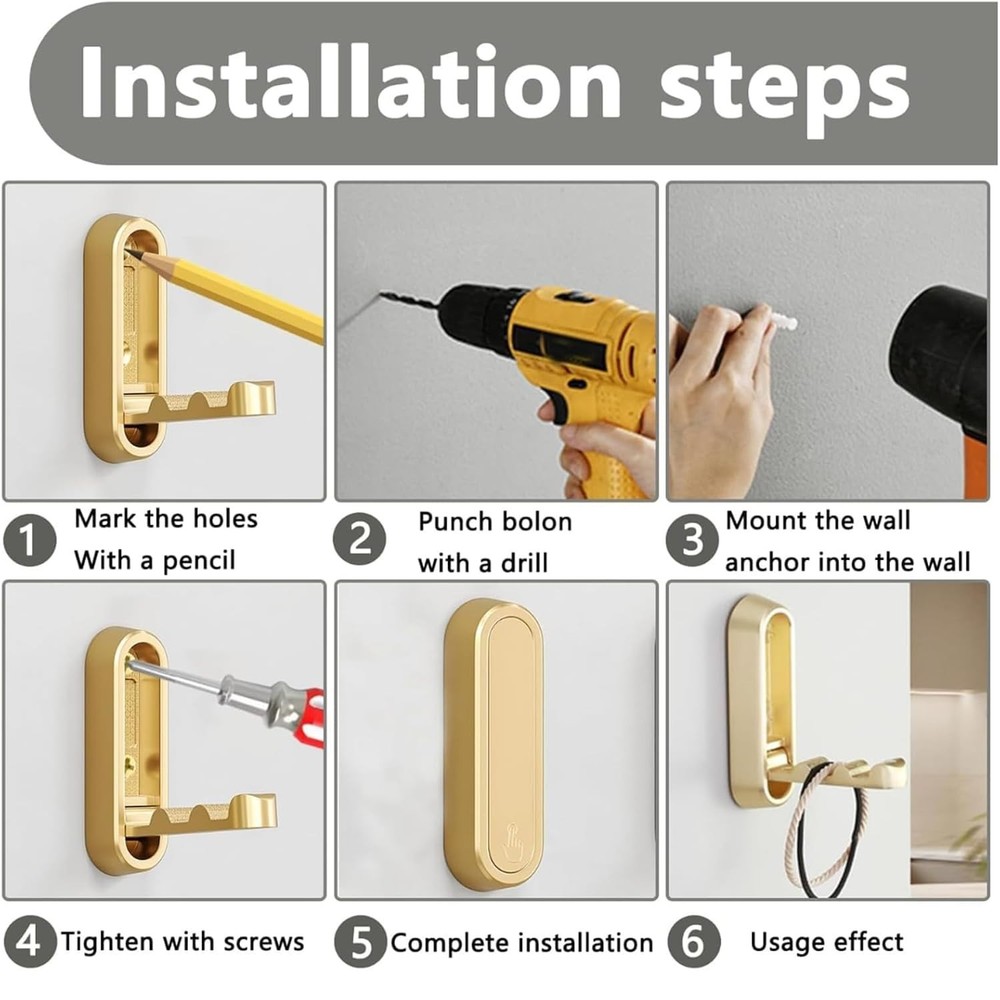 Installation steps

1 Mark the holes With a pencil

2 Punch bolon with a drill

3 Mount the wall anchor into the wall

4 Tighten with screws

5 Complete installation

6 Usage effect