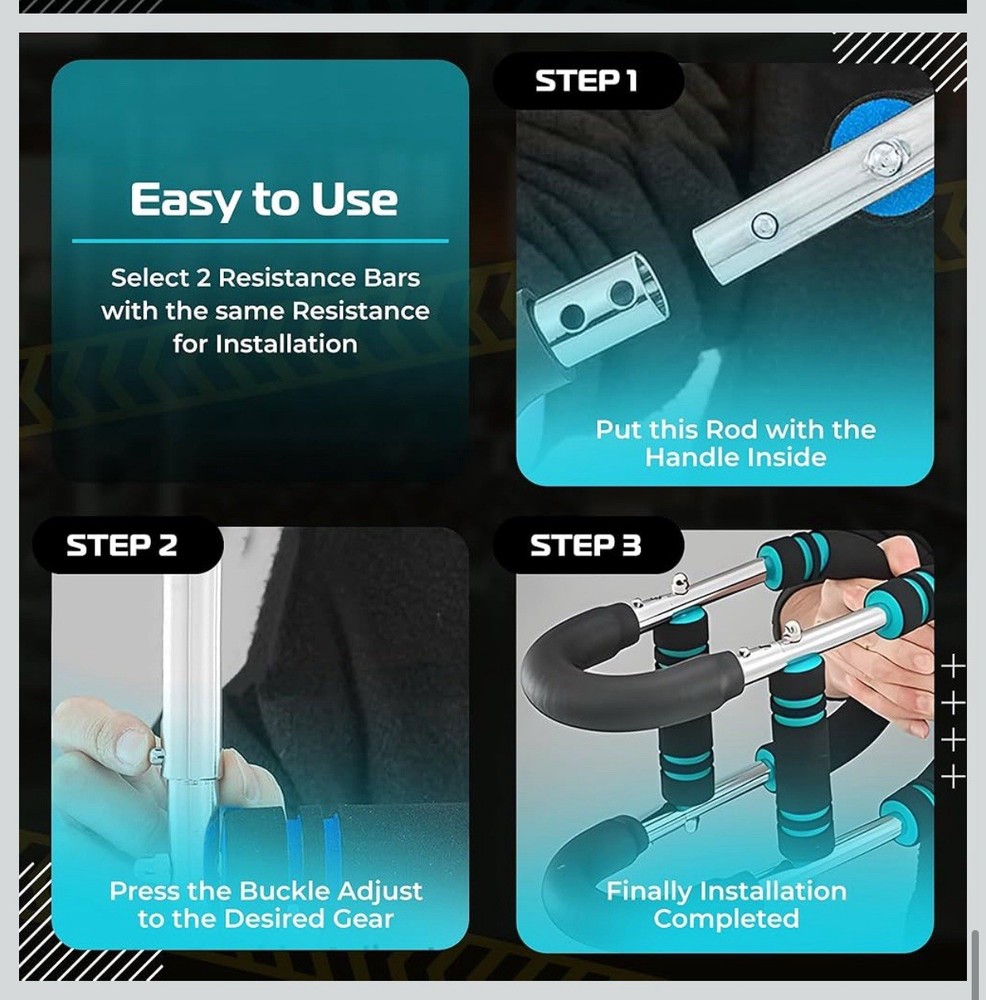 Easy to Use

Select 2 Resistance Bars with the same Resistance for Installation

STEP 1

Put this Rod with the Handle Inside

STEP 2

Press the Buckle Adjust to the Desired Gear

STEP 3

Finally Installation Completed