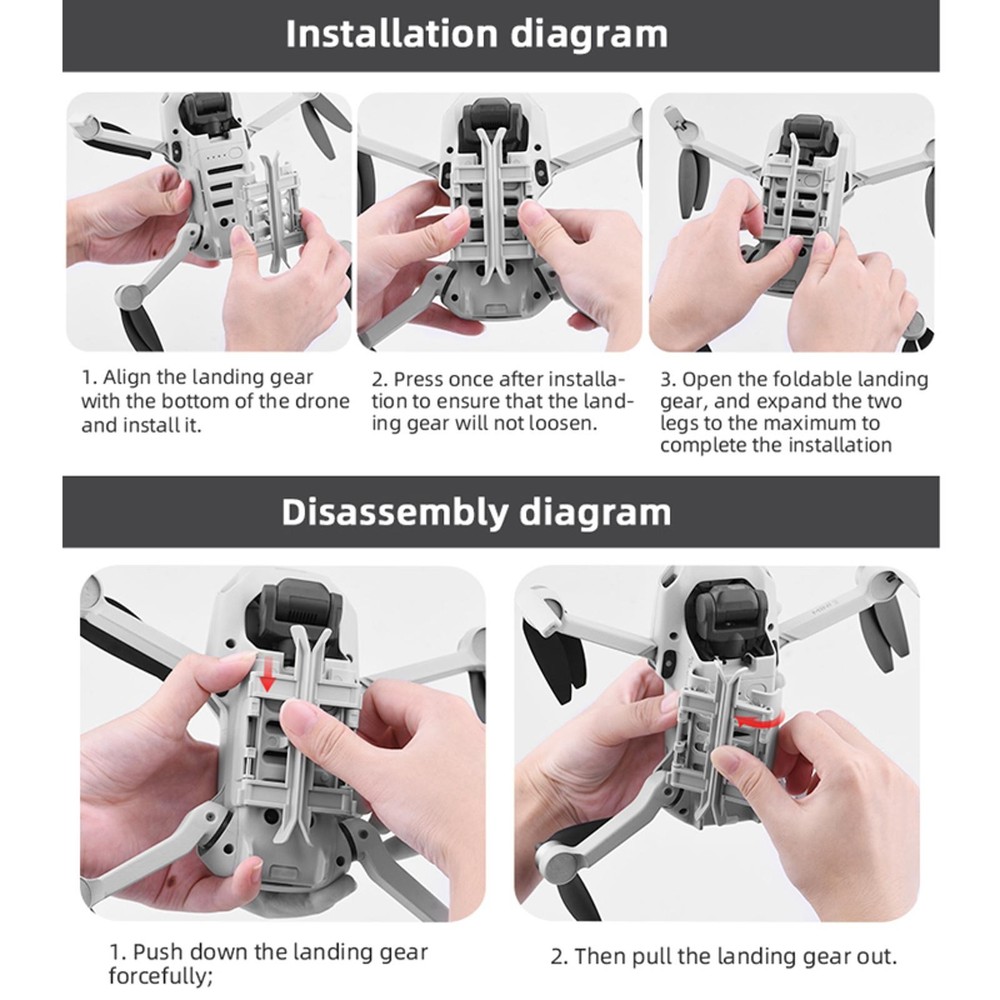 Installation diagram

1. Align the landing gear with the bottom of the drone and install it.

2. Press once after installation to ensure that the landing gear will not loosen.

3. Open the foldable landing gear, and expand the two legs to the maximum to complete the installation

Disassembly diagram

1. Push down the landing gear forcefully;

2. Then pull the landing gear out.