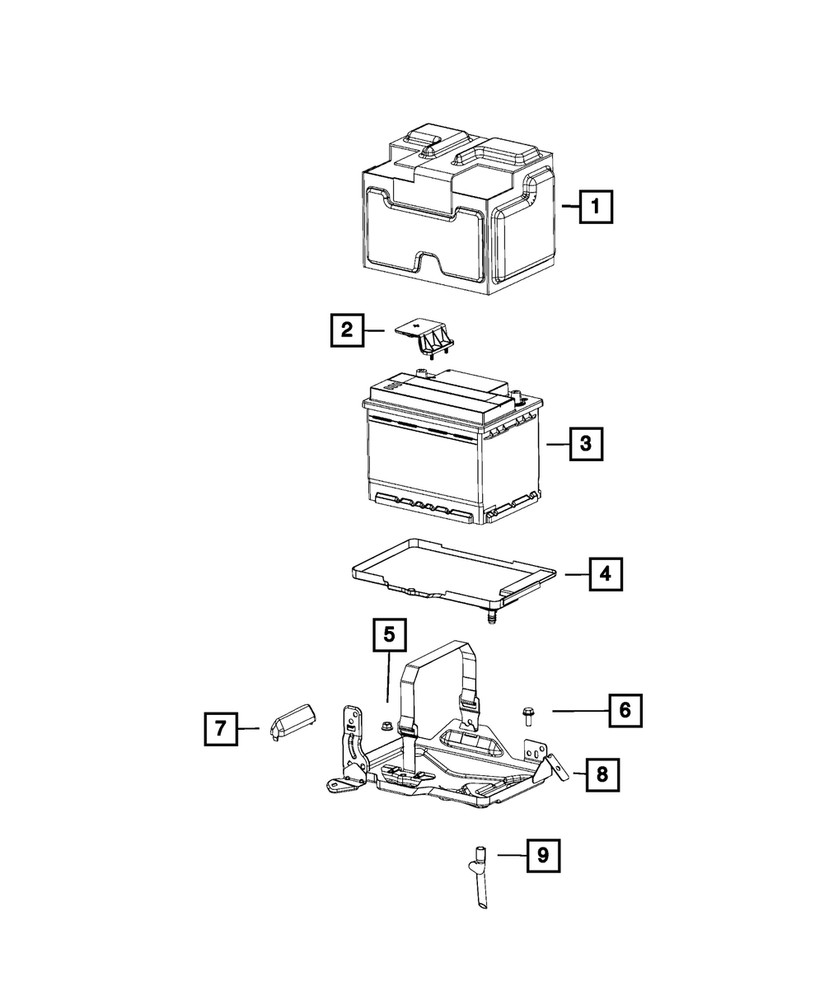 1

2

3

4

5

6

7

8

9