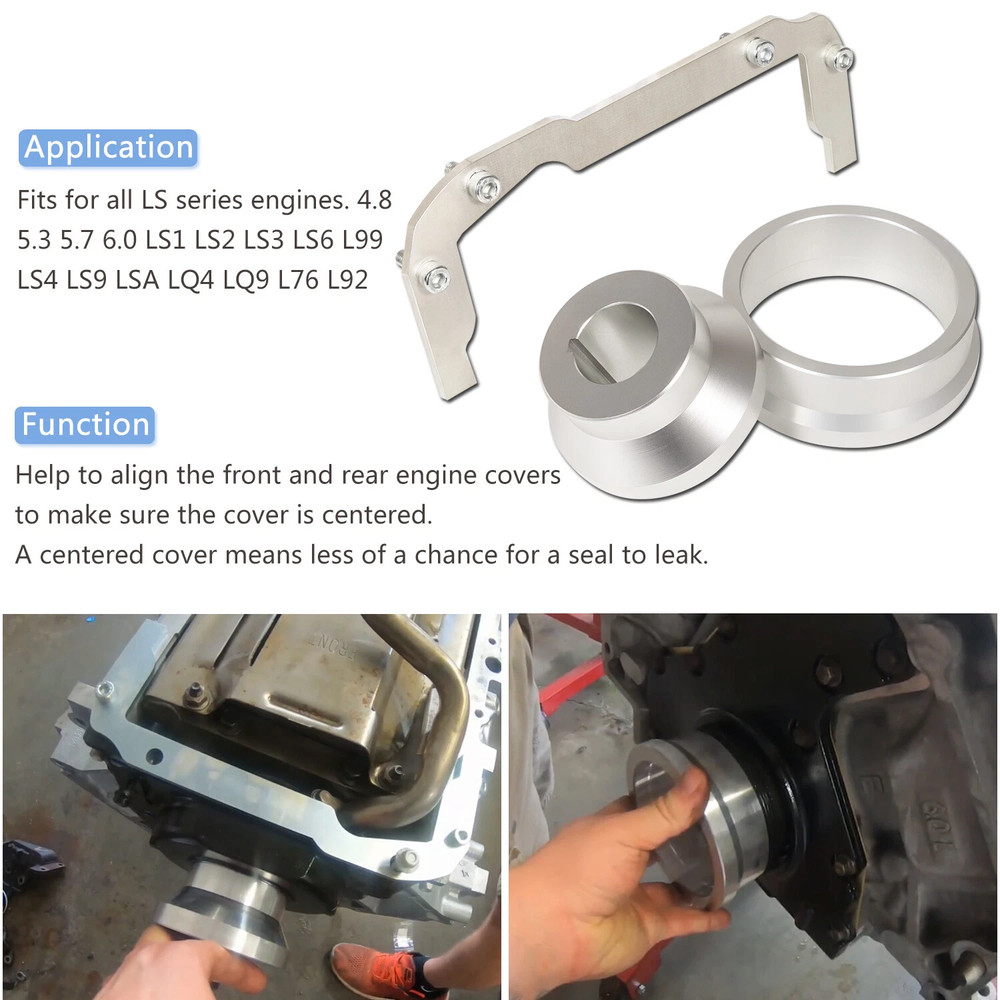 Application

Fits for all LS series engines. 4.8 5.3 5.7 6.0 LS1 LS2 LS3 LS6 L99 LS4 LS9 LSA LQ4 LQ9 L76 L92

Function

Help to align the front and rear engine covers to make sure the cover is centered.
A centered cover means less of a chance for a seal to leak.